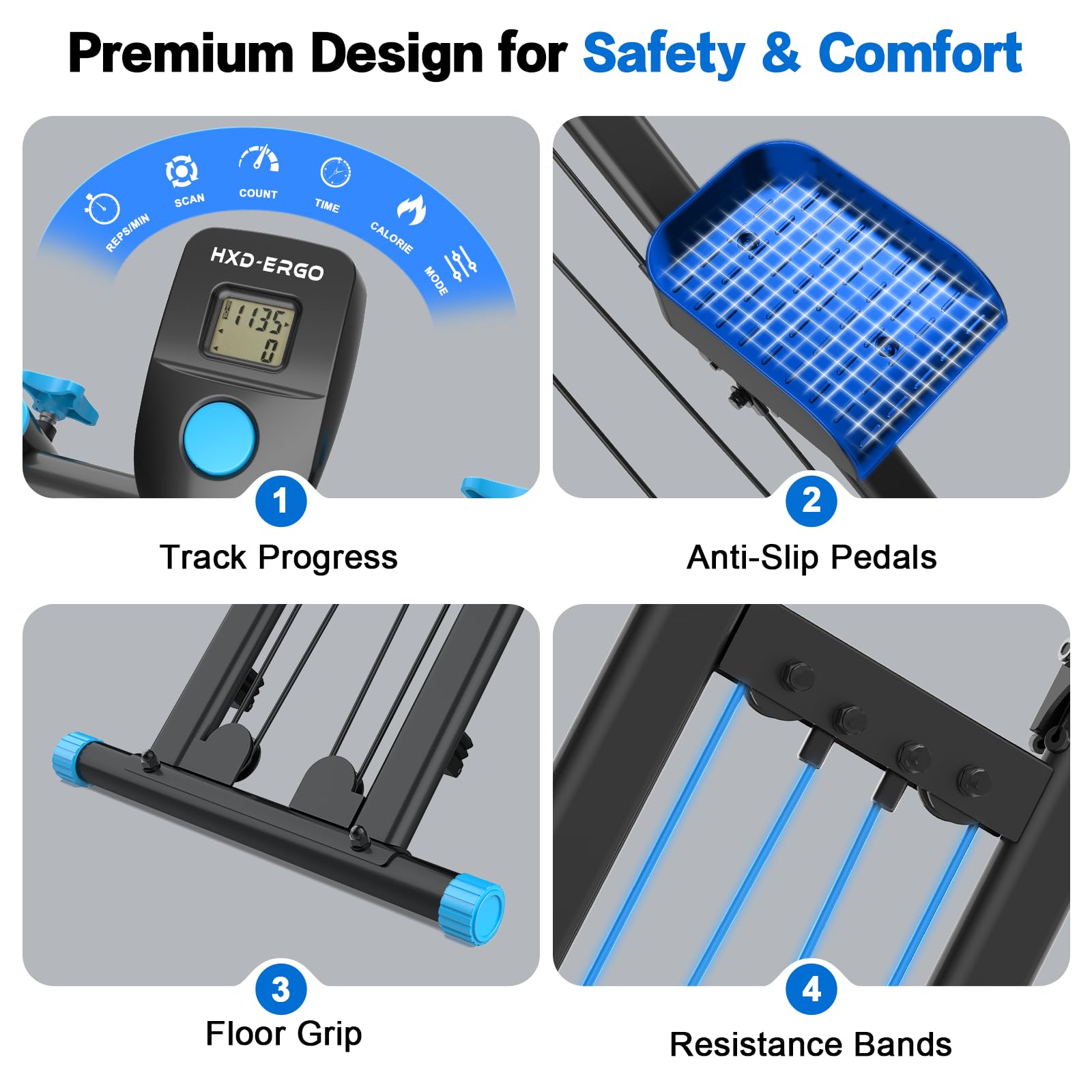 Premium Design for Safety & Comfort

REPS/MIN SCAN COUNT TIME CALORIE MODE

HXD-ERGO

1135

0

1

Track Progress

2

Anti-Slip Pedals

3

Floor Grip

4

Resistance Bands