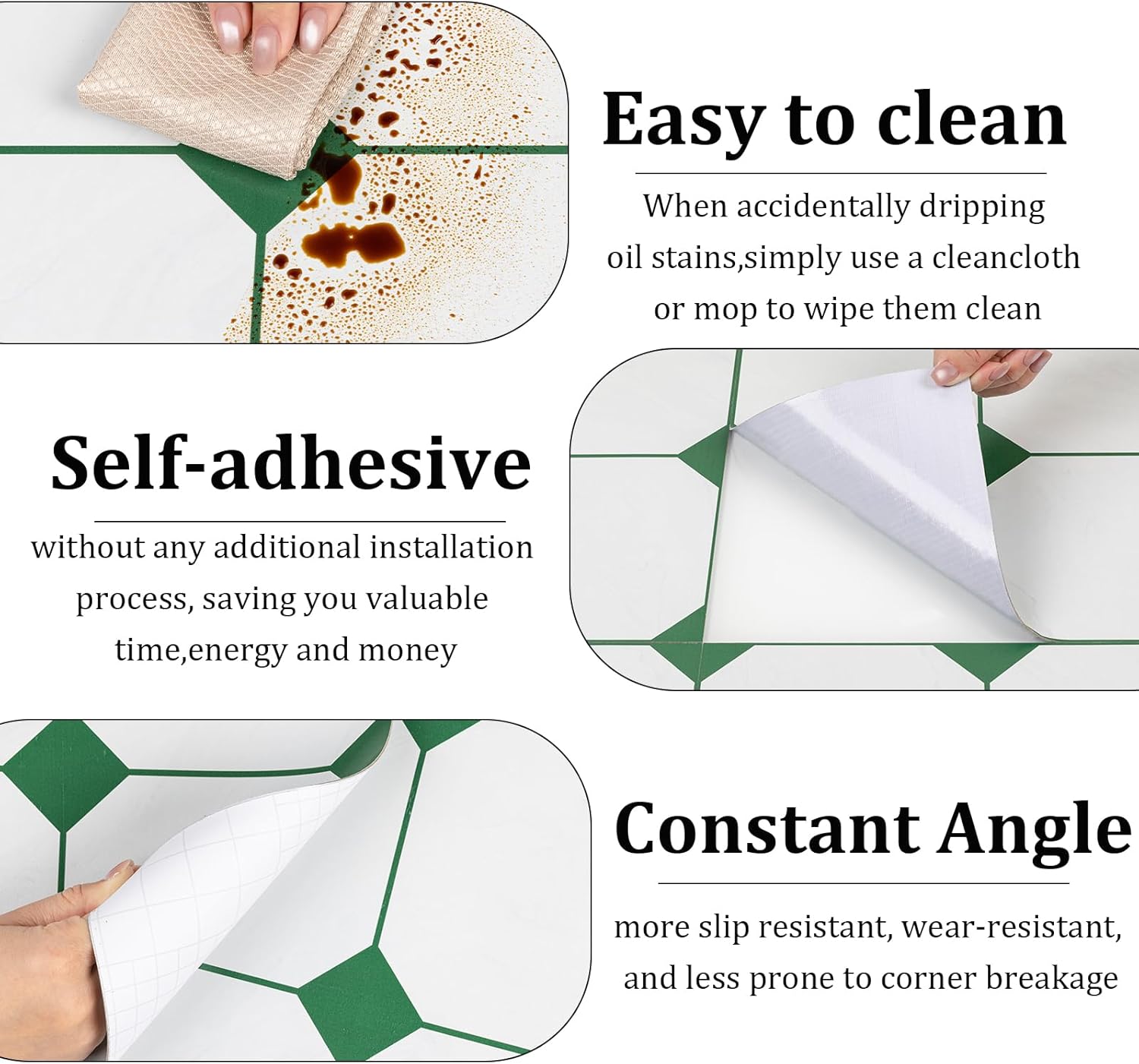 Easy to clean

When accidentally dripping oil stains,simply use a cleancloth or mop to wipe them clean

Self-adhesive

without any additional installation process, saving you valuable time,energy and money

Constant Angle

more slip resistant, wear-resistant, and less prone to corner breakage