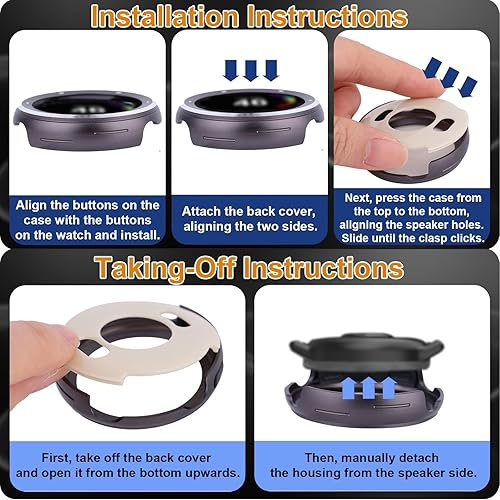 Installation Instructions

Align the buttons on the case with the buttons on the watch and install.

Attach the back cover, aligning the two sides.

Next, press the case from the top to the bottom, aligning the speaker holes. Slide until the clasp clicks.

Taking-Off Instructions

First, take off the back cover and open it from the bottom upwards.

Then, manually detach the housing from the speaker side.