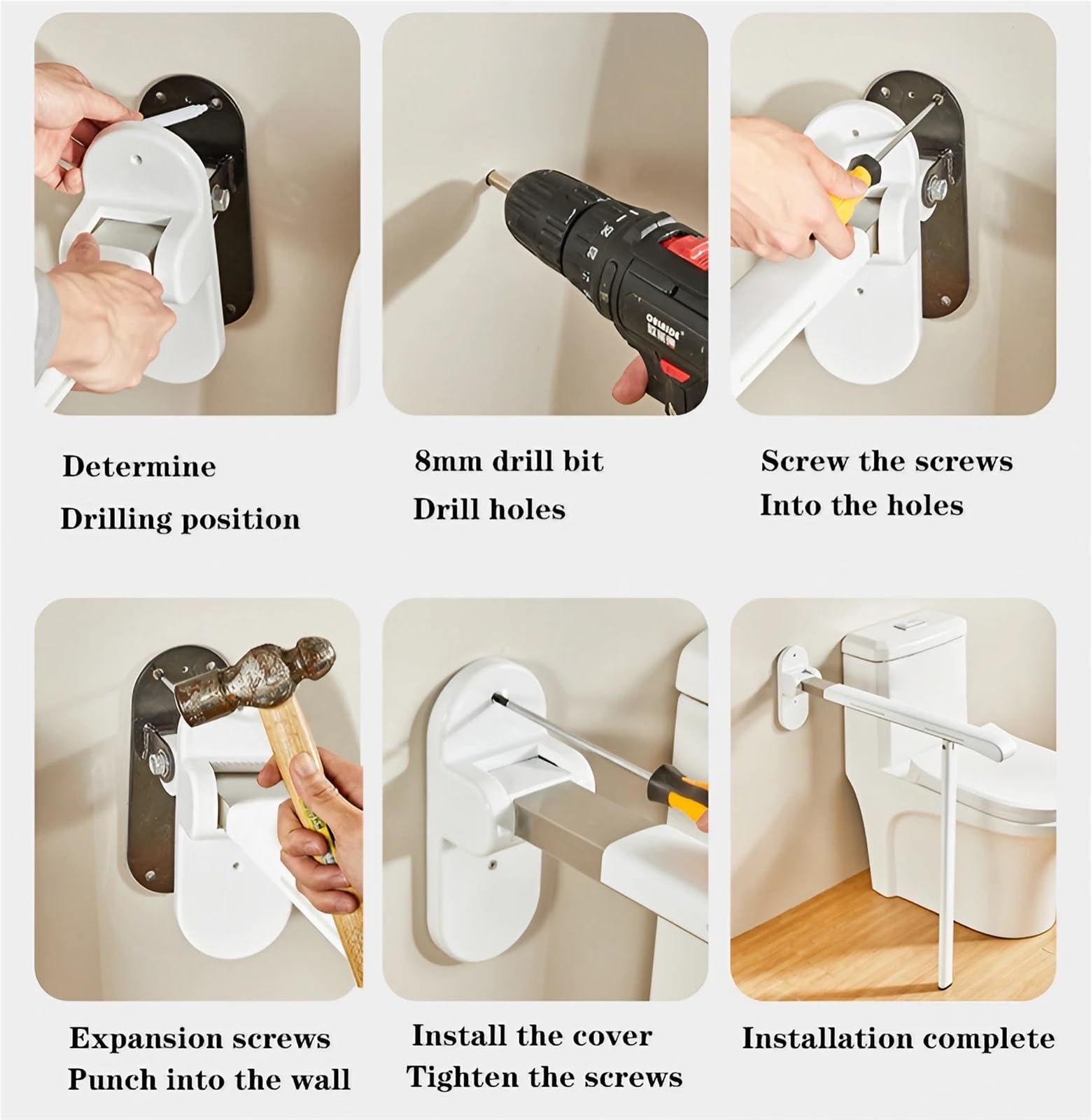 Determine
Drilling position

8mm drill bit
Drill holes

Screw the screws
Into the holes

Expansion screws
Punch into the wall

Install the cover
Tighten the screws

Installation complete