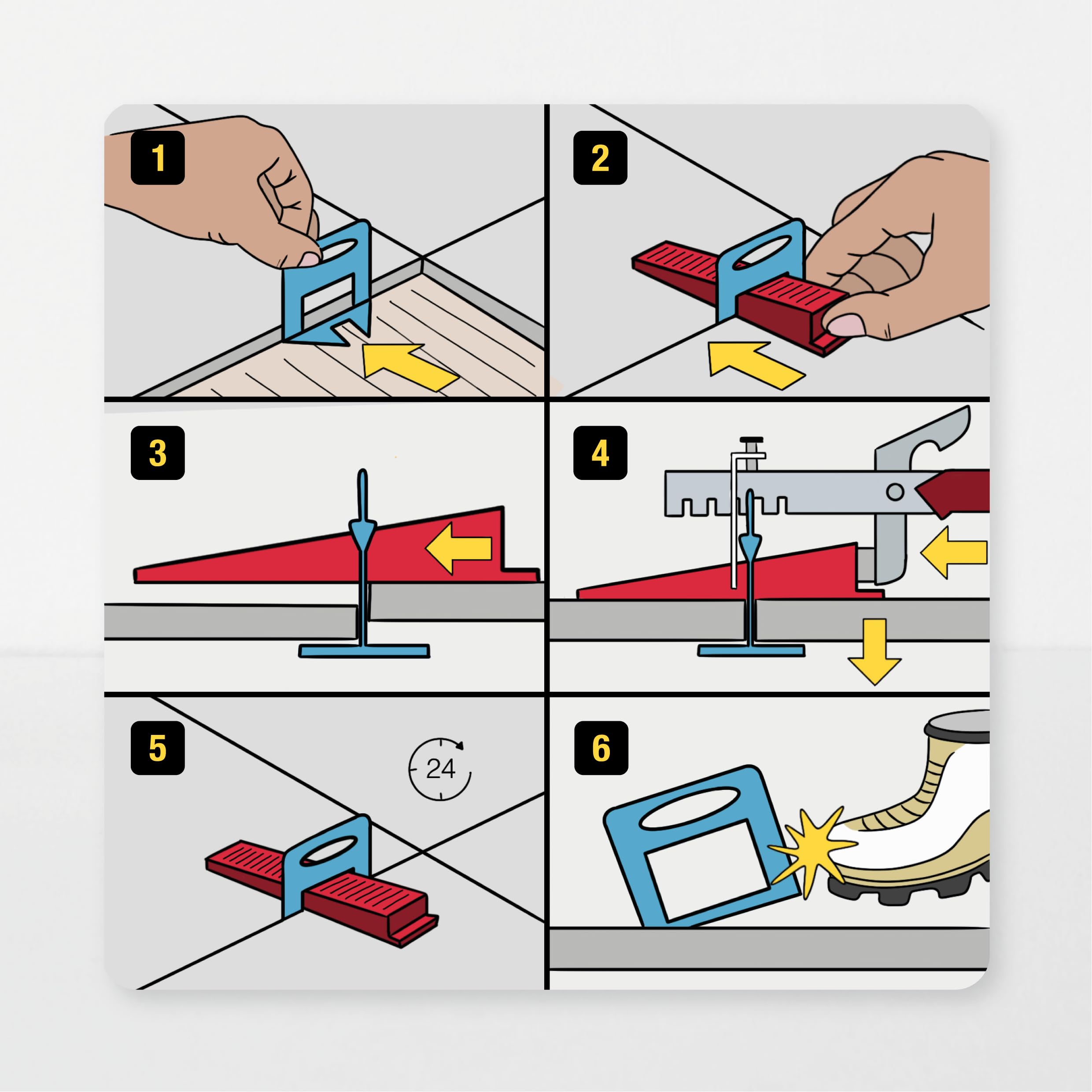 1

2

3

4

5

24

6