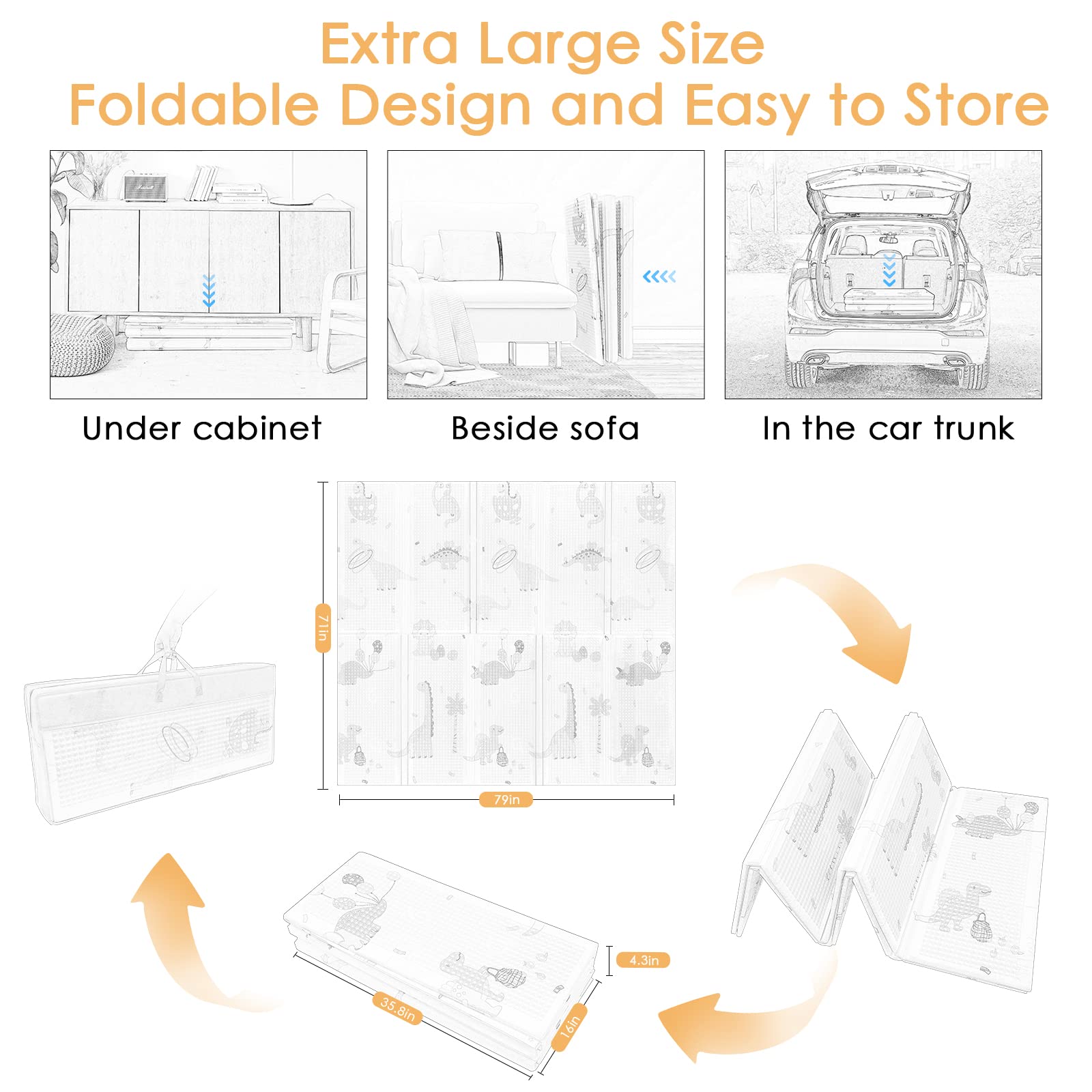 Extra Large Size
Foldable Design and Easy to Store

Under cabinet

Beside sofa

In the car trunk

71in

79in

4.3in

35.8in

16in