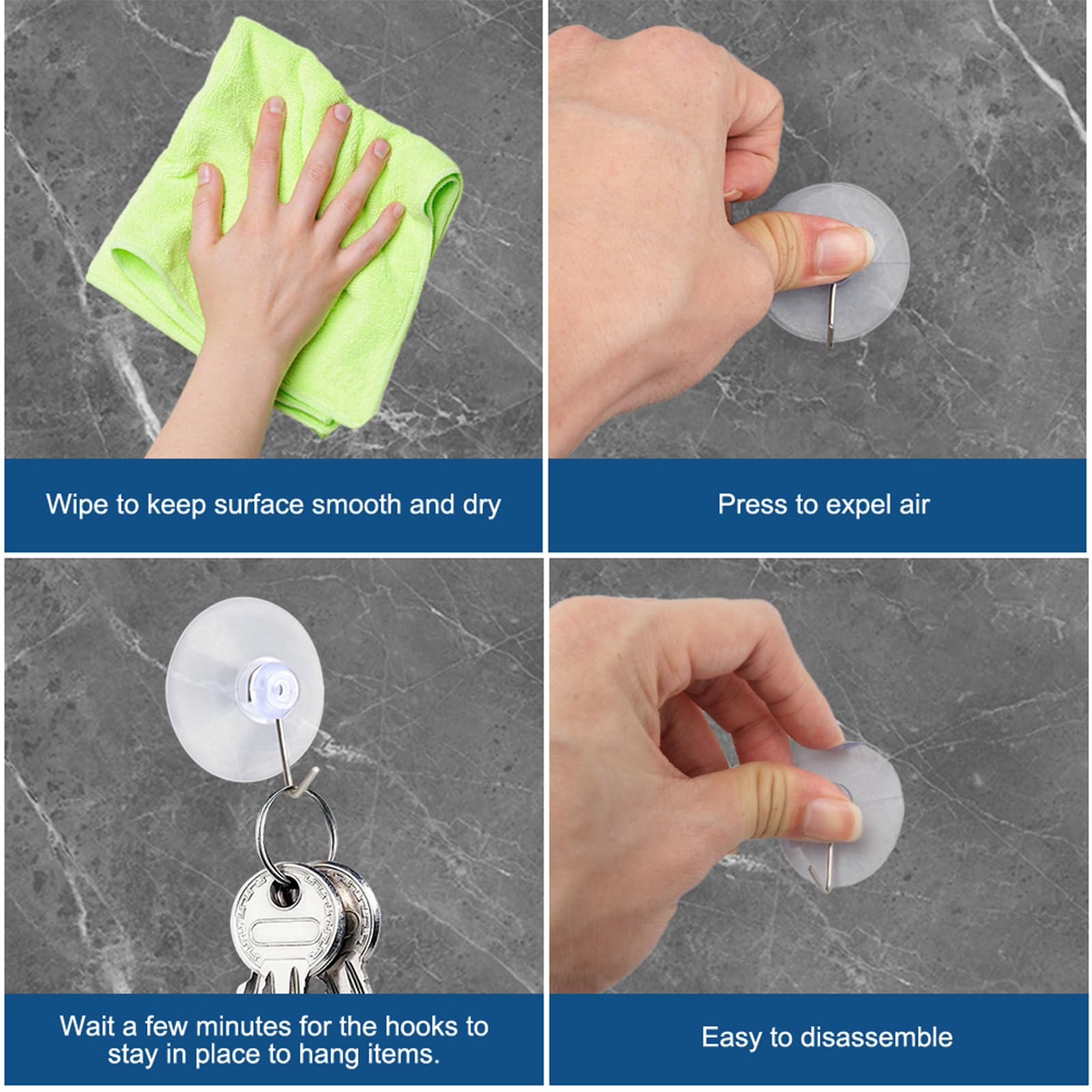 Wipe to keep surface smooth and dry

Press to expel air

Wait a few minutes for the hooks to stay in place to hang items.

Easy to disassemble