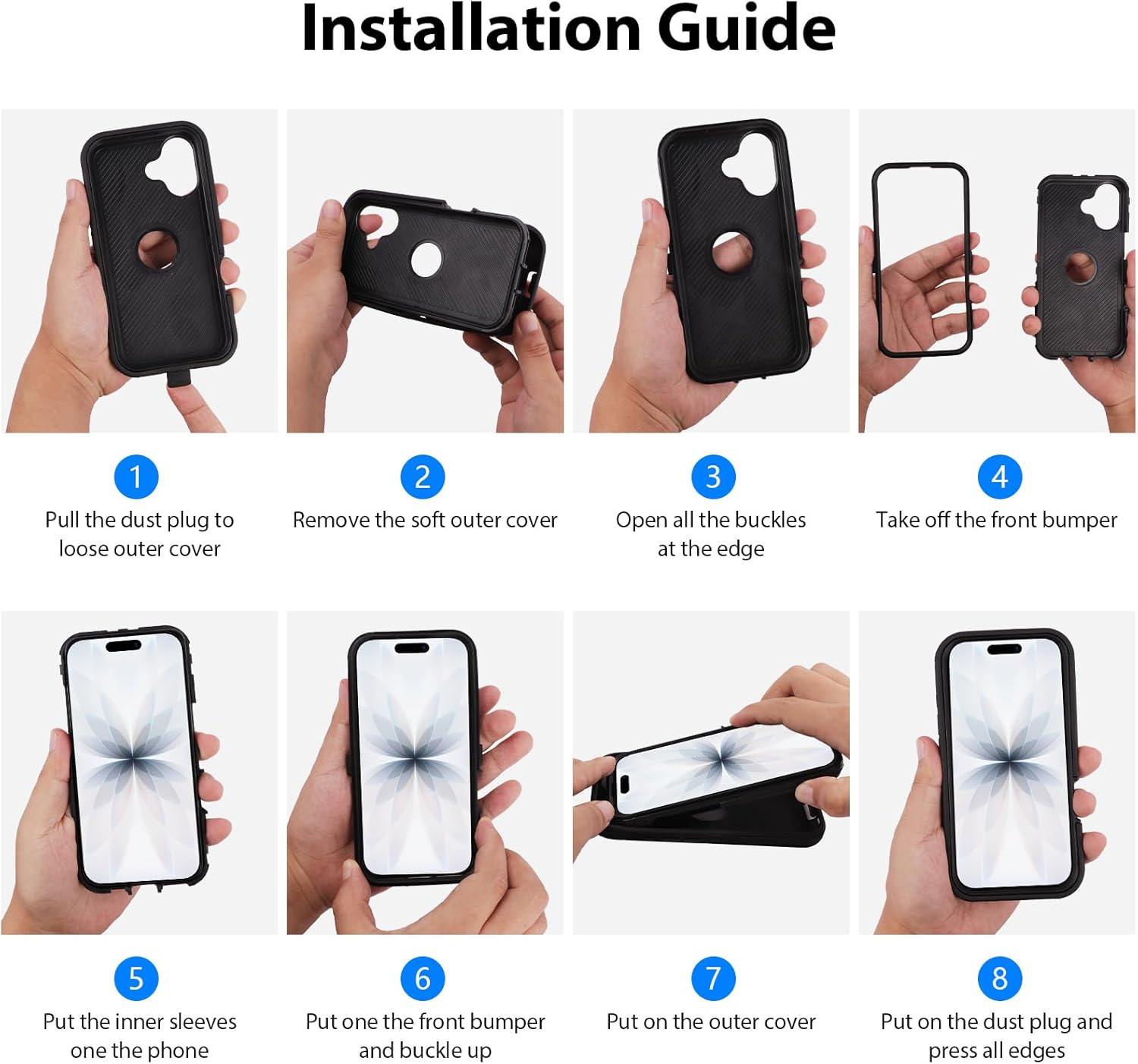 Installation Guide

1
Pull the dust plug to loose outer cover

2
Remove the soft outer cover

3
Open all the buckles at the edge

4
Take off the front bumper

5
Put the inner sleeves one the phone

6
Put one the front bumper and buckle up

7
Put on the outer cover

8
Put on the dust plug and press all edges