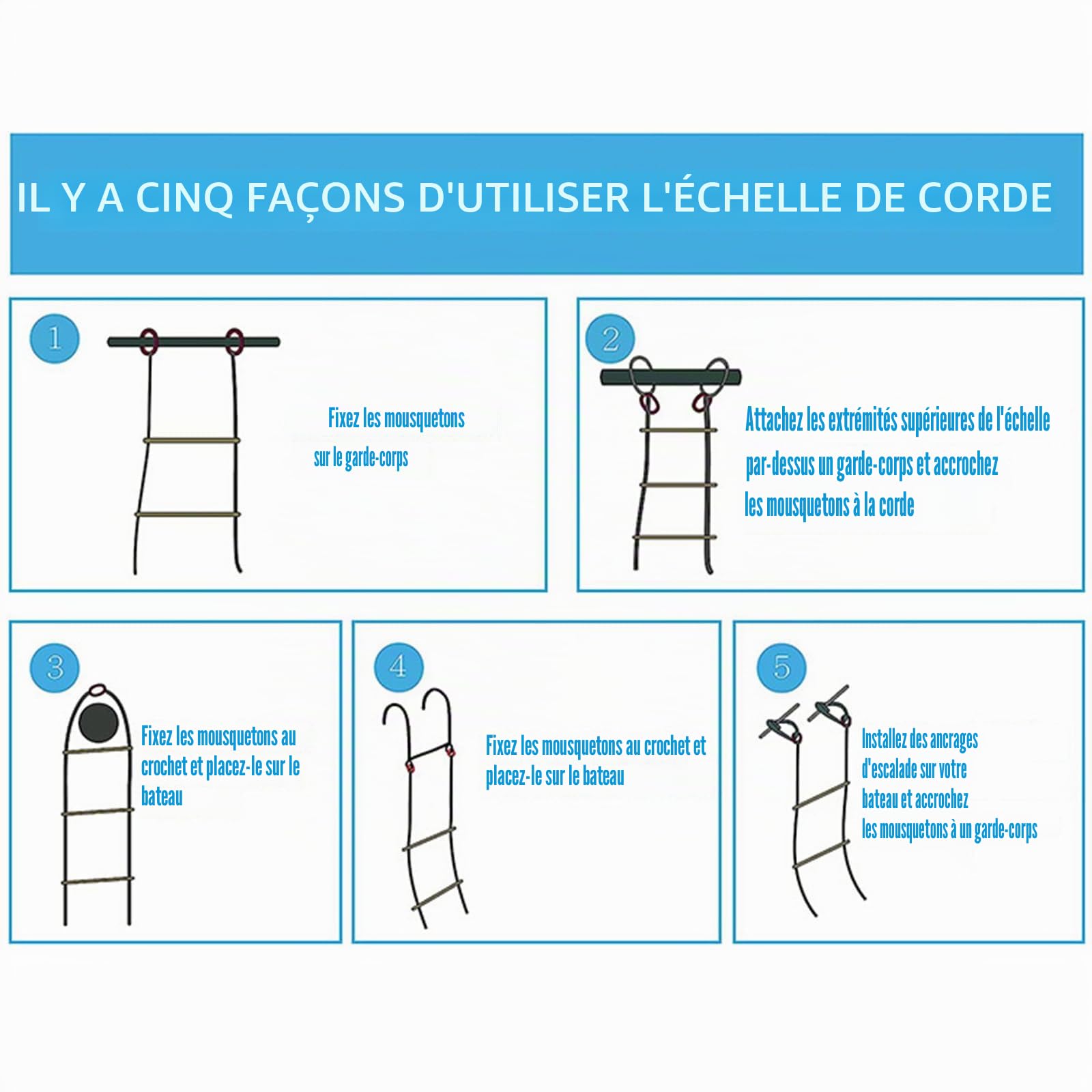 IL Y A CINQ FAÇONS D'UTILISER L'ÉCHELLE DE CORDE

1

Fixez les mousquetons sur le garde-corps

2

Attachez les extrémités supérieures de l'échelle par-dessus un garde-corps et accrochez les mousquetons à la corde

3

Fixez les mousquetons au crochet et placez-le sur le bateau

4

Fixez les mousquetons au crochet et placez-le sur le bateau

5

Installez des ancrages d'escalade sur votre bateau et accrochez les mousquetons à un garde-corps