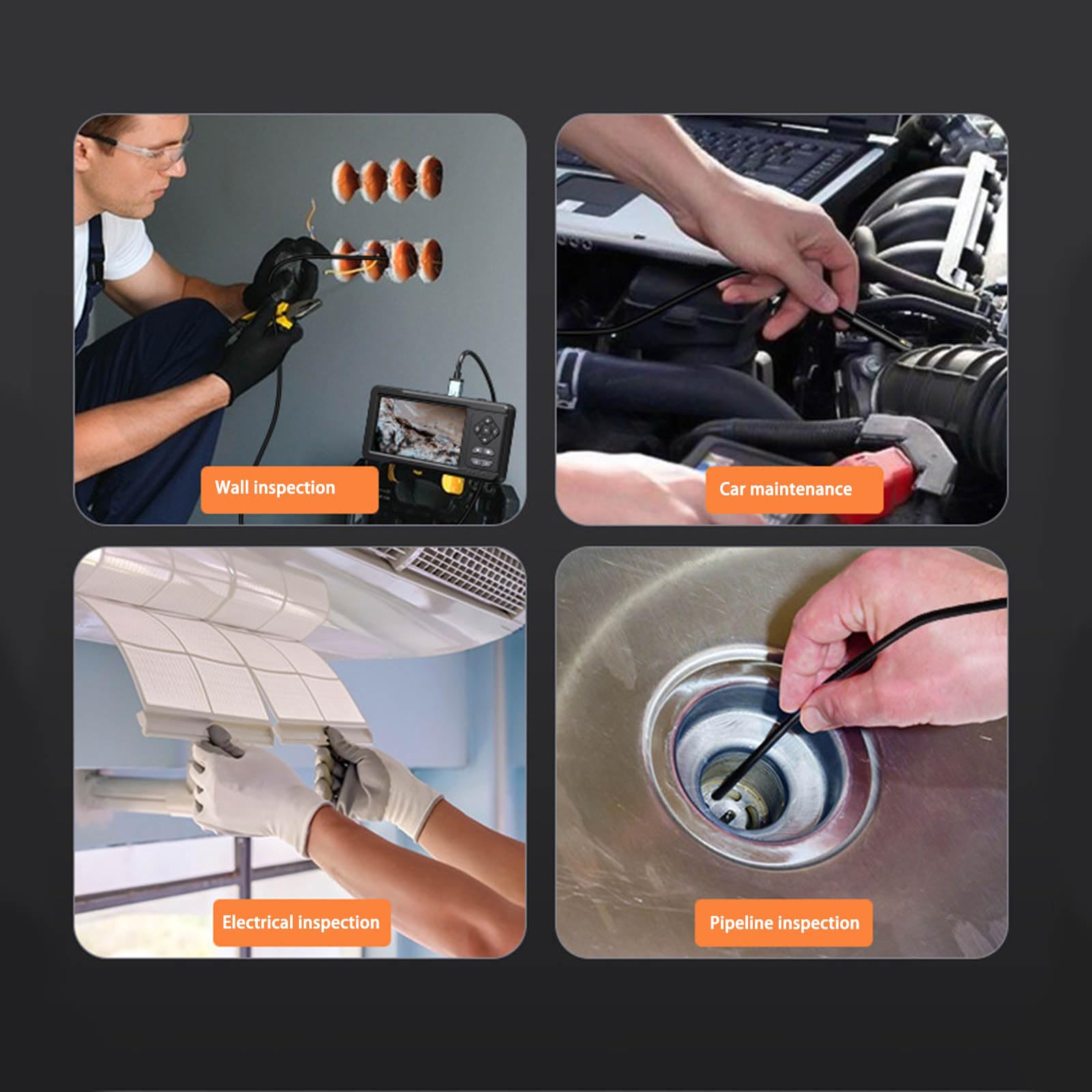 Wall inspection

Car maintenance

Electrical inspection

Pipeline inspection