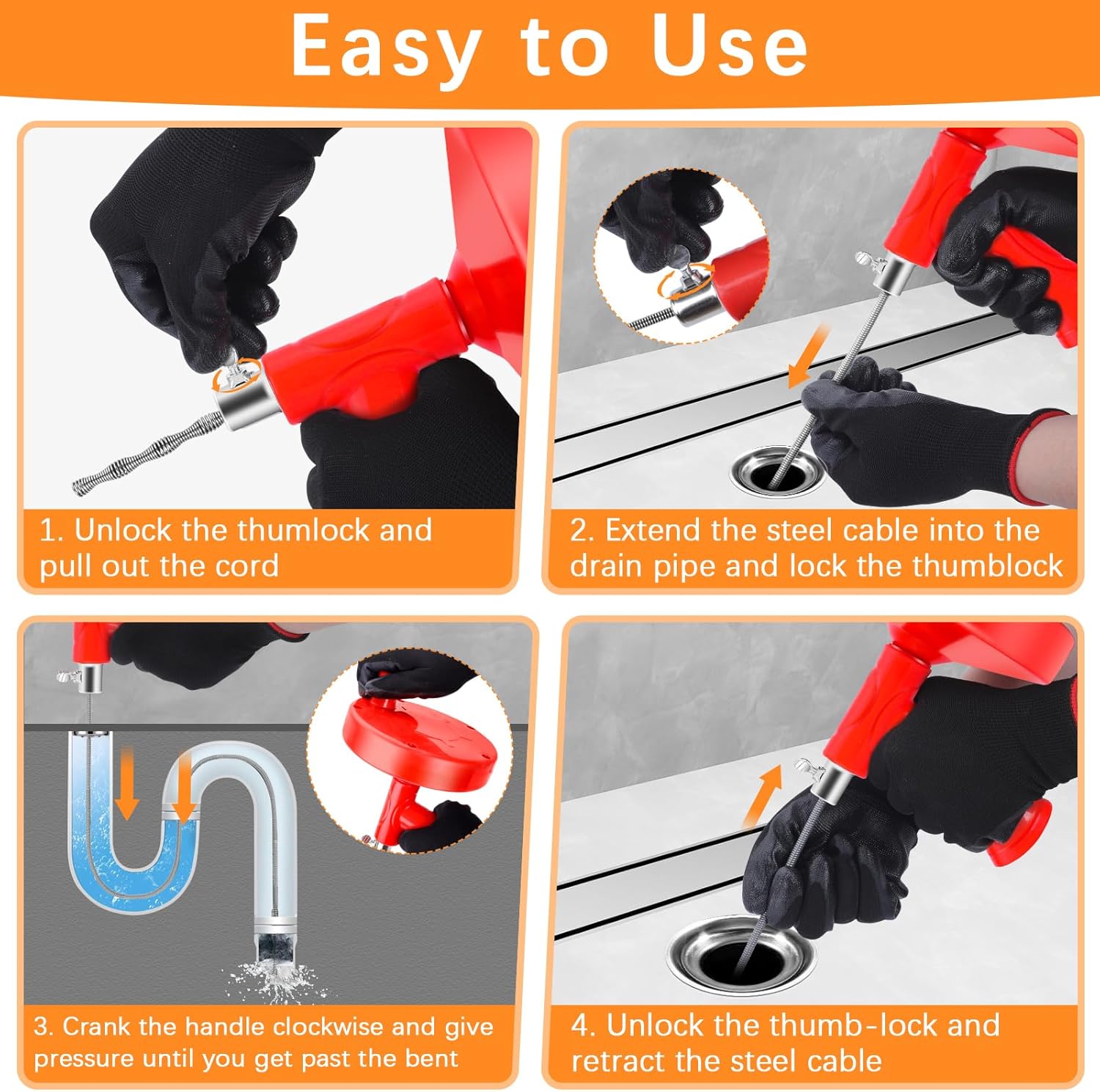 Easy to Use

1. Unlock the thumlock and pull out the cord

2. Extend the steel cable into the drain pipe and lock the thumblock

3. Crank the handle clockwise and give pressure until you get past the bent

4. Unlock the thumb-lock and retract the steel cable