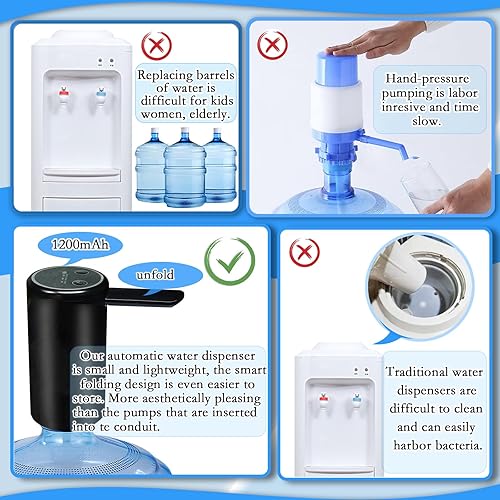 Replacing barrels of water is difficult for kids women, elderly.

Hand-pressure pumping is labor inresive and time slow.

1200mAh

unfold

Our automatic water dispenser is small and lightweight, the smart folding design is even easier to store. More aesthetically pleasing than the pumps that are inserted into te conduit.

Traditional water dispensers are difficult to clean and can easily harbor bacteria.