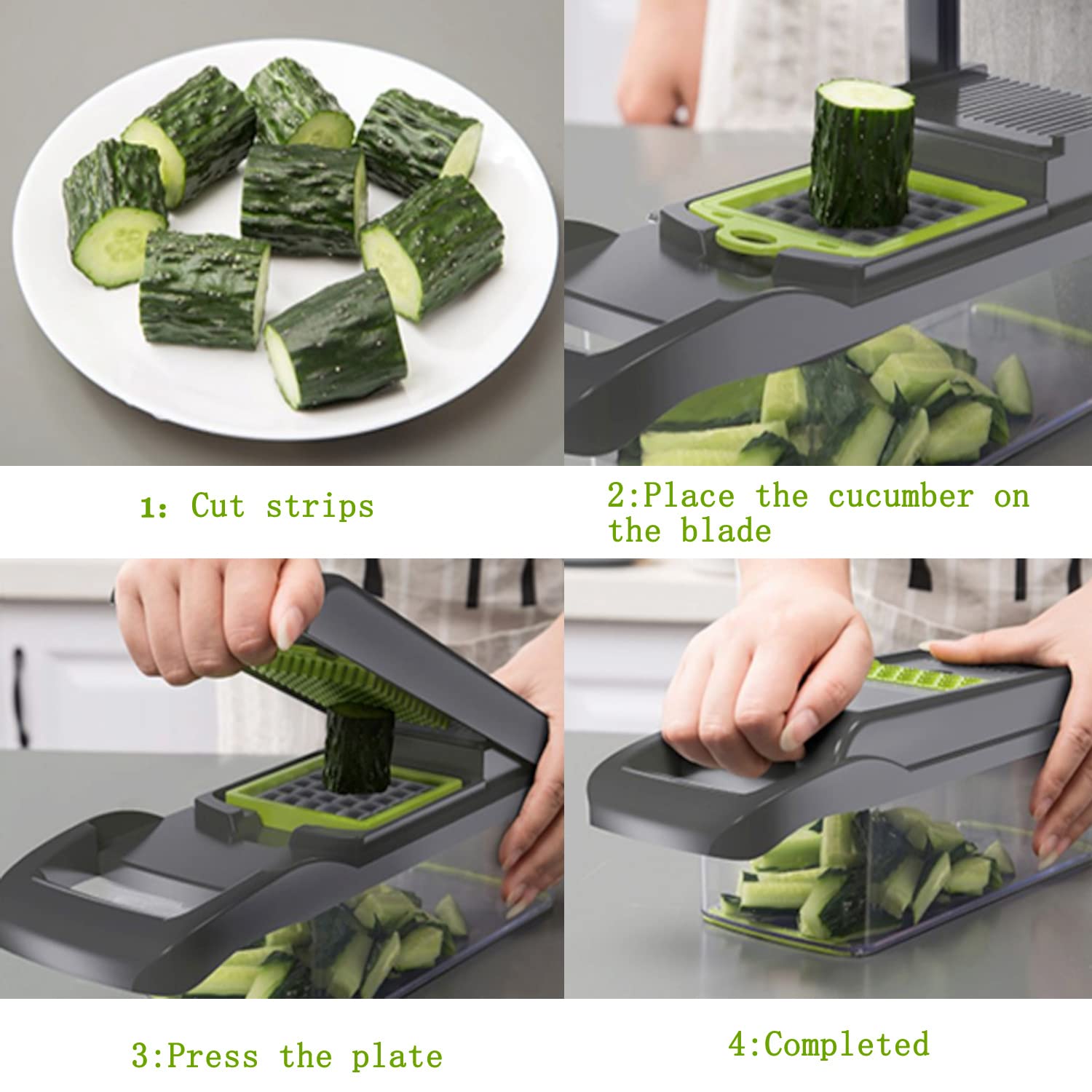 1: Cut strips

2:Place the cucumber on the blade

3:Press the plate

4:Completed