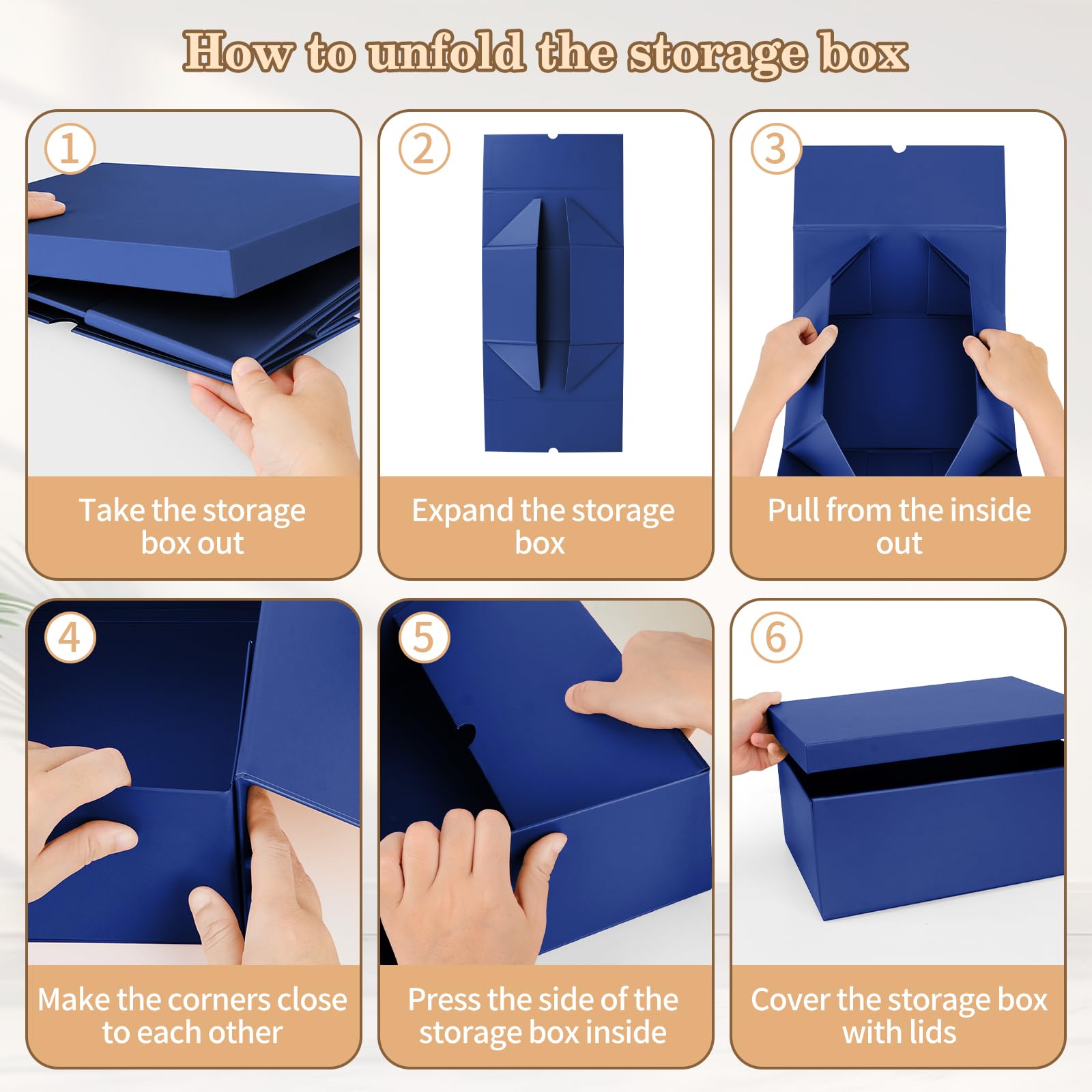 How to unfold the storage box

1
Take the storage box out

2
Expand the storage box

3
Pull from the inside out

4
Make the corners close to each other

5
Press the side of the storage box inside

6
Cover the storage box with lids