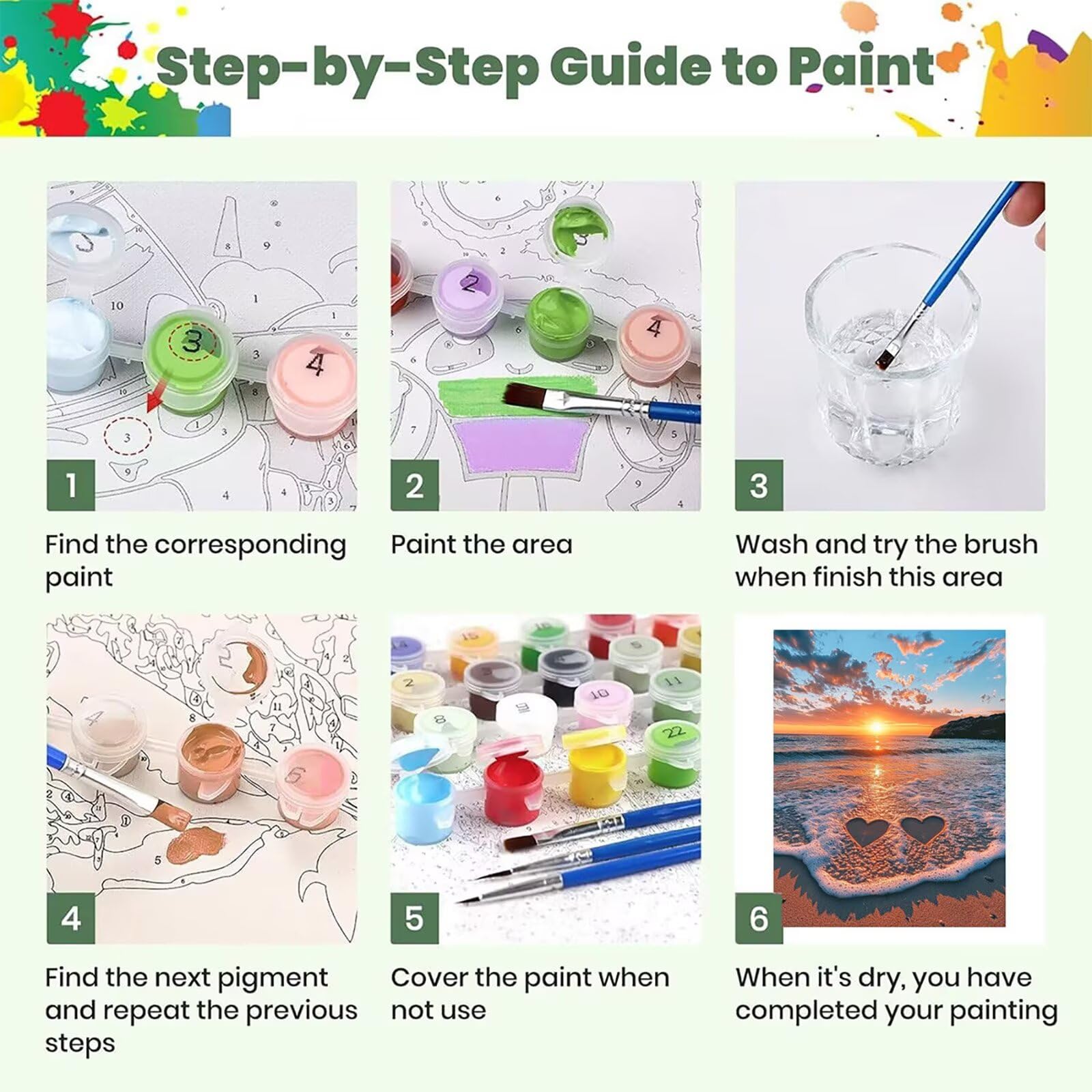 Step-by-Step Guide to Paint

1

Find the corresponding paint

2

Paint the area

3

Wash and try the brush when finish this area

4

Find the next pigment and repeat the previous steps

5

Cover the paint when not use

6

When it's dry, you have completed your painting