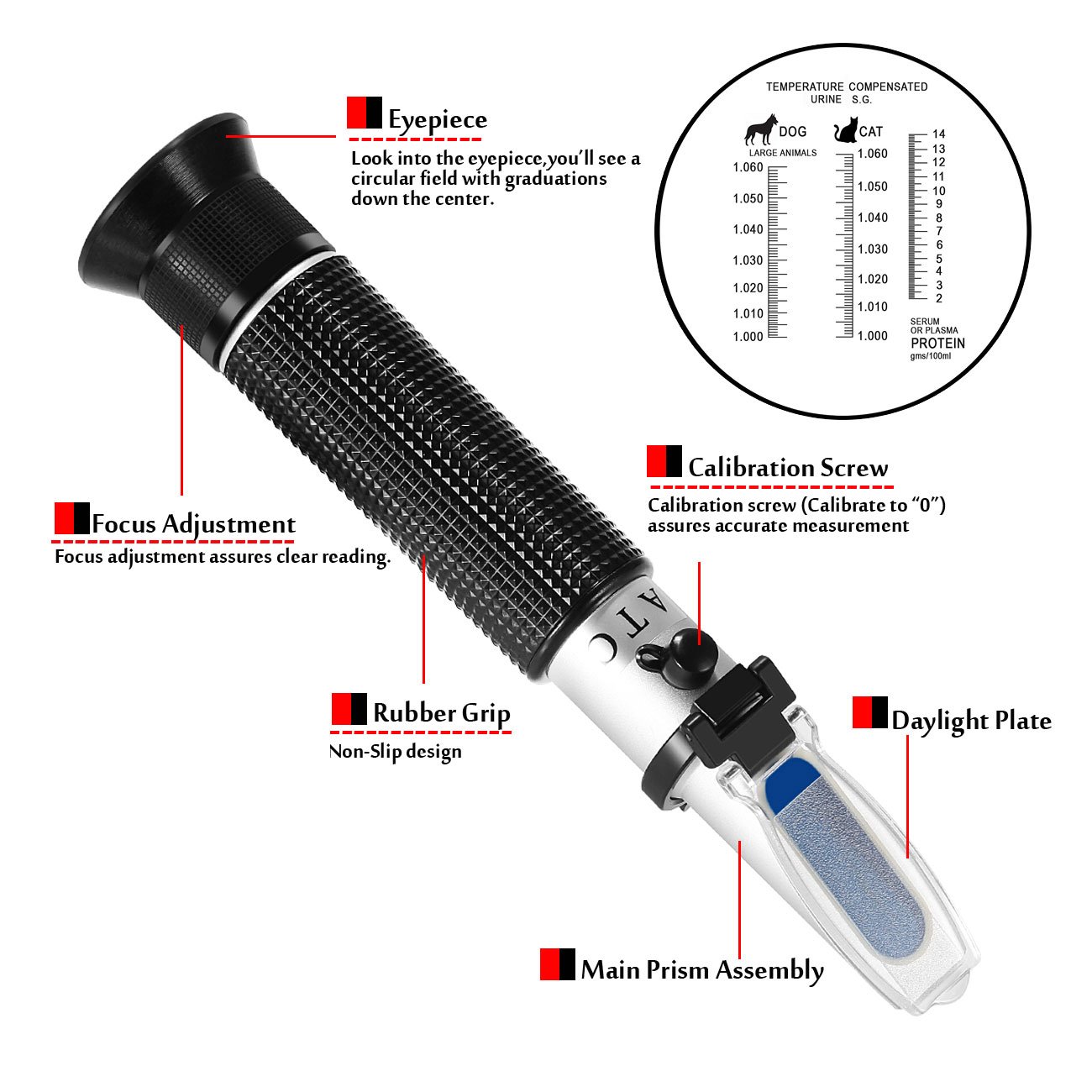 Eyepiece
Look into the eyepiece,you'll see a circular field with graduations down the center.

TEMPERATURE COMPENSATED
URINE S.G.

DOG
LARGE ANIMALS
1.060
1.050
1.040
1.030
1.020
1.010
1.000

CAT
1.060
1.050
1.040
1.030
1.020
1.010
1.000

14
13
12
11
10
9
8
7
6
5
4
3
2

SERUM OR PLASMA
PROTEIN
gms/100ml

Focus Adjustment
Focus adjustment assures clear reading.

Calibration Screw
Calibration screw (Calibrate to "0") assures accurate measurement

ATC

Rubber Grip
Non-Slip design

Daylight Plate

Main Prism Assembly