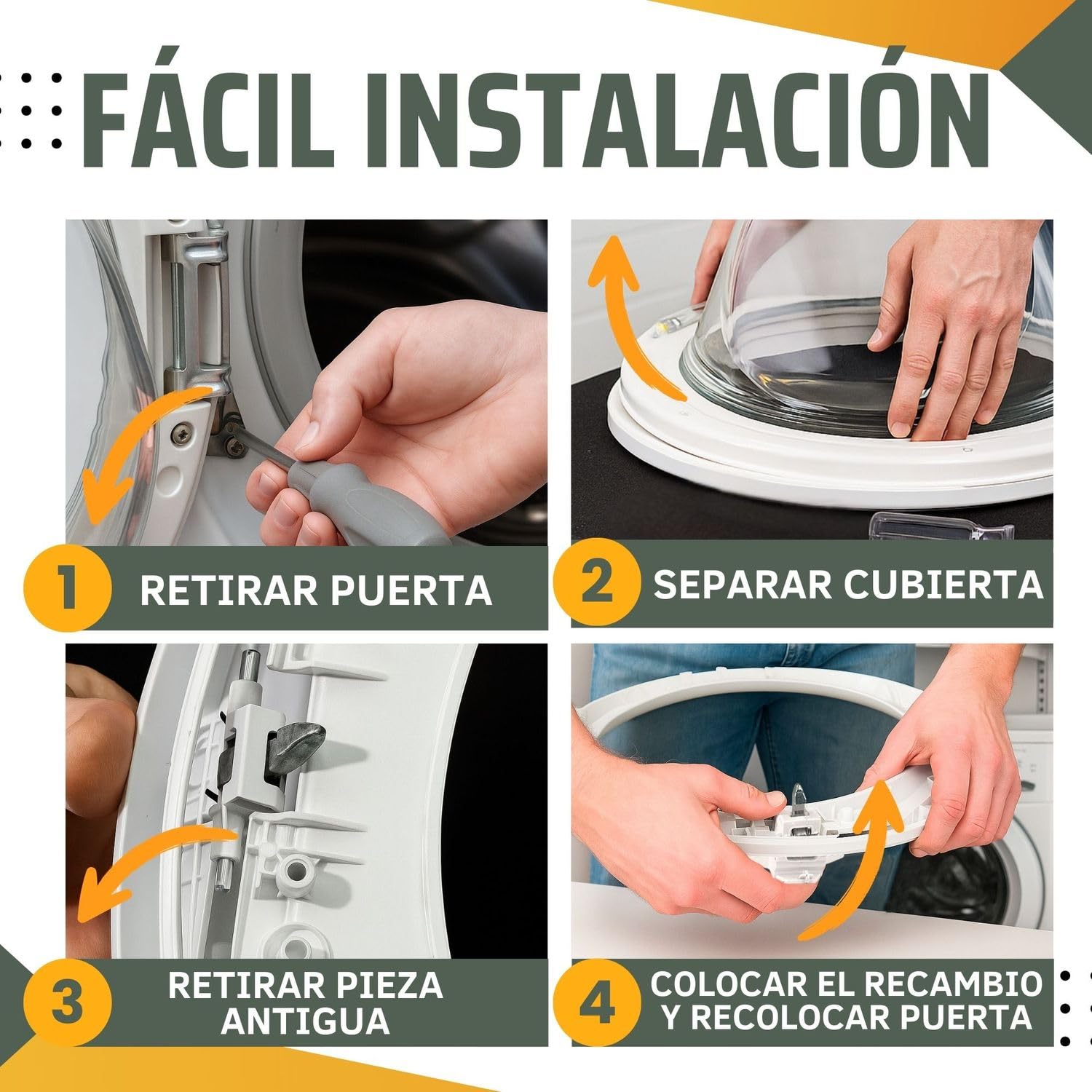 FÁCIL INSTALACIÓN

1 RETIRAR PUERTA

2 SEPARAR CUBIERTA

3 RETIRAR PIEZA ANTIGUA

4 COLOCAR EL RECAMBIO Y RECOLOCAR PUERTA