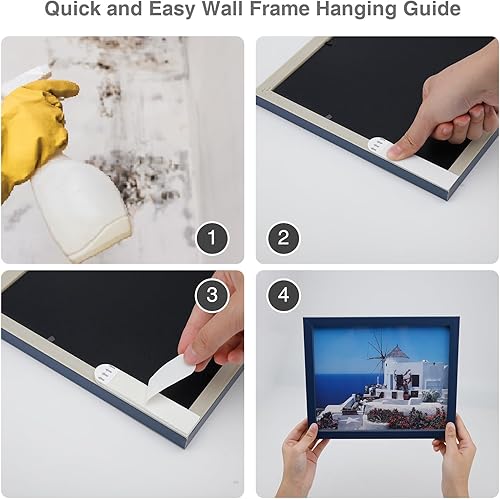 Quick and Easy Wall Frame Hanging Guide

1

2

3

4