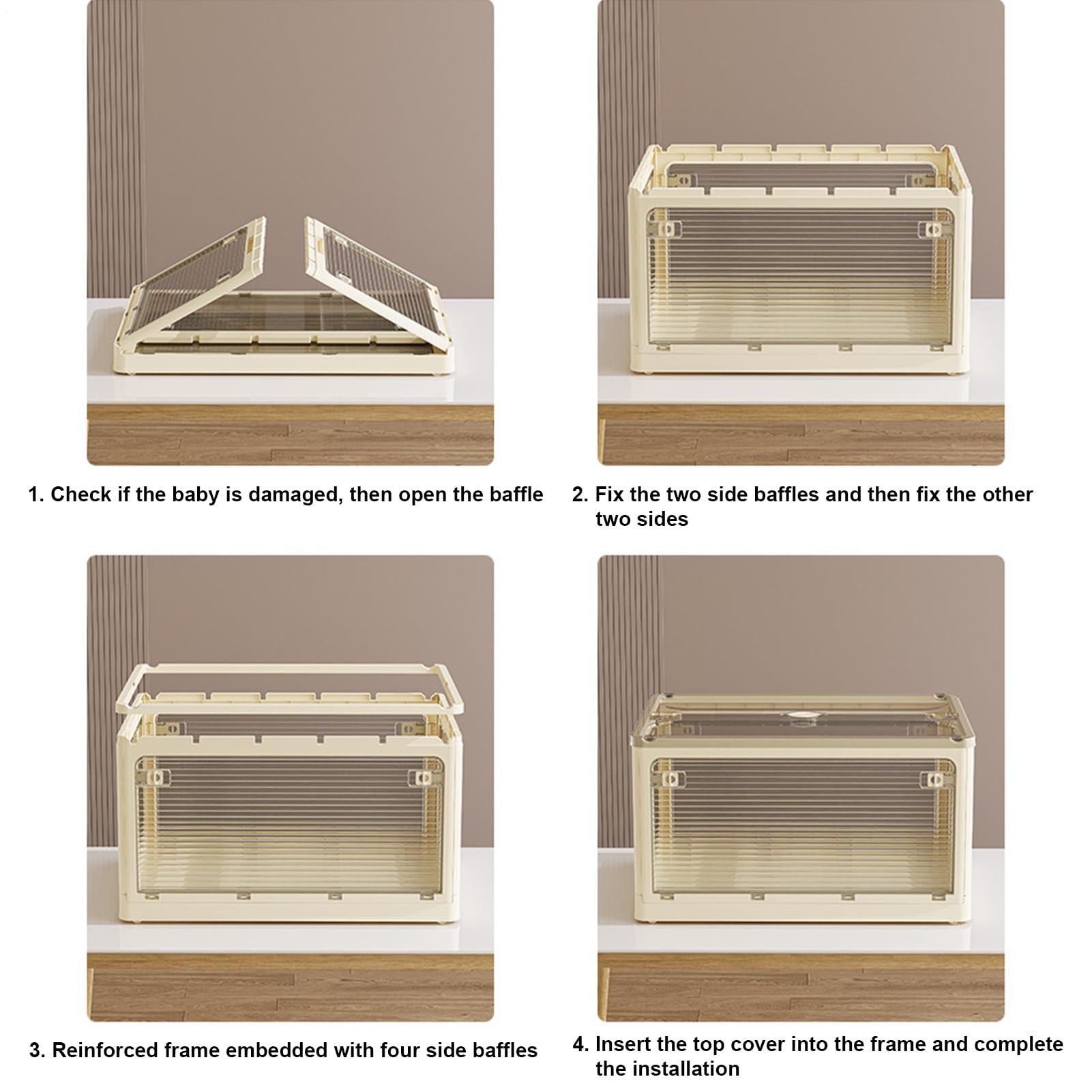 1. Check if the baby is damaged, then open the baffle

2. Fix the two side baffles and then fix the other two sides

3. Reinforced frame embedded with four side baffles

4. Insert the top cover into the frame and complete the installation