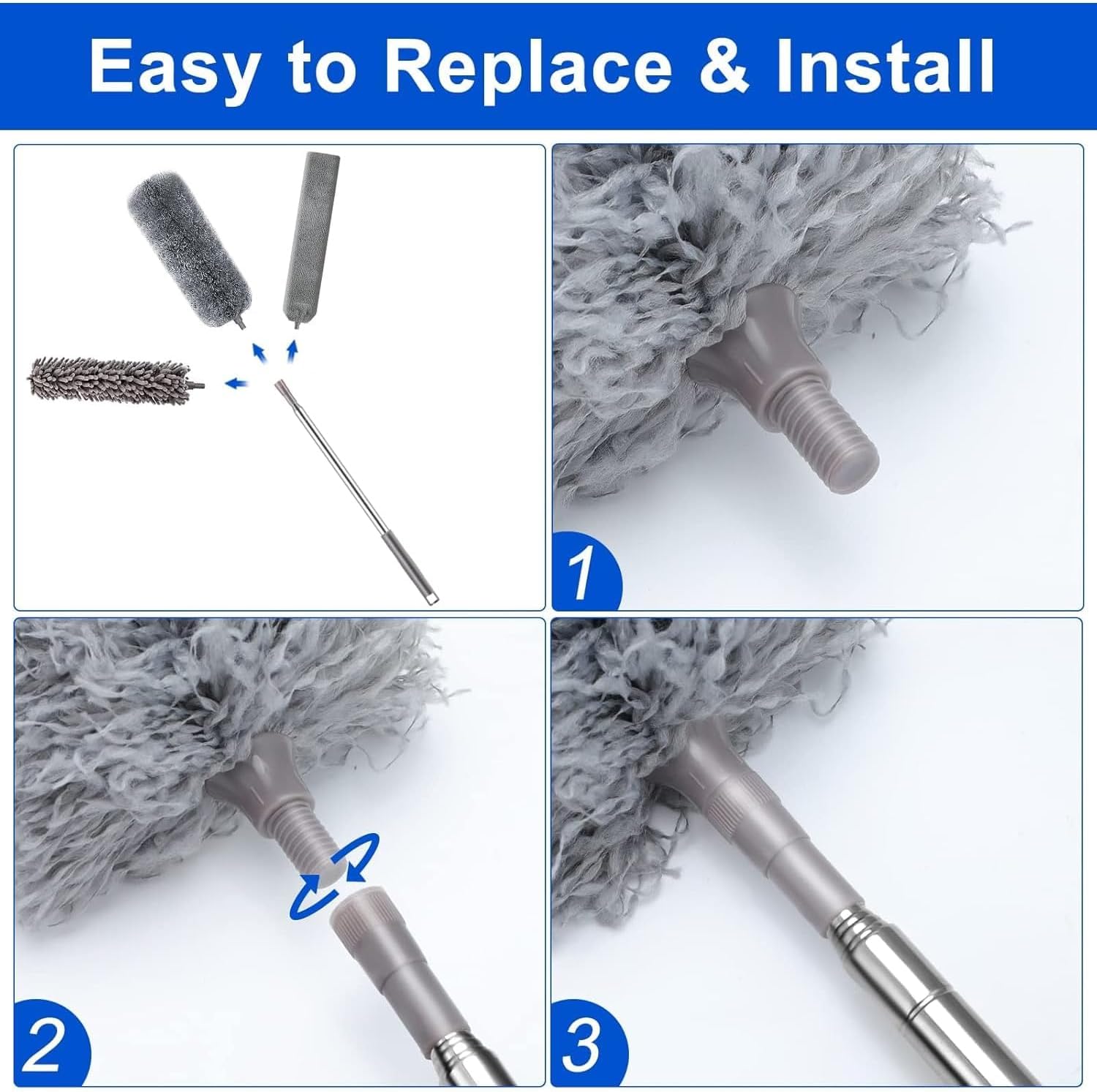 Easy to Replace & Install

1

2

3