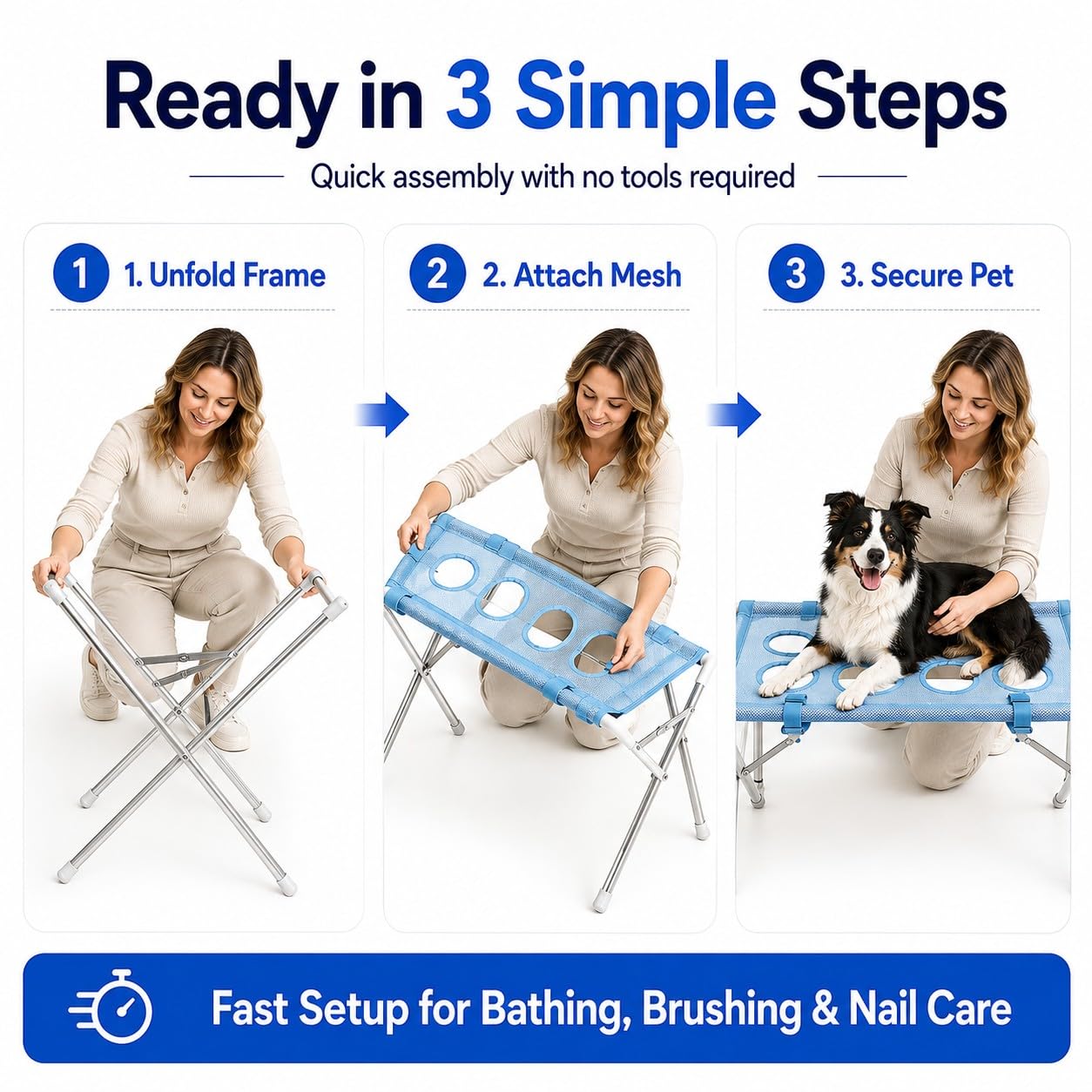 Ready in 3 Simple Steps

Quick assembly with no tools required

1 1. Unfold Frame

2 2. Attach Mesh

3 3. Secure Pet

Fast Setup for Bathing, Brushing & Nail Care