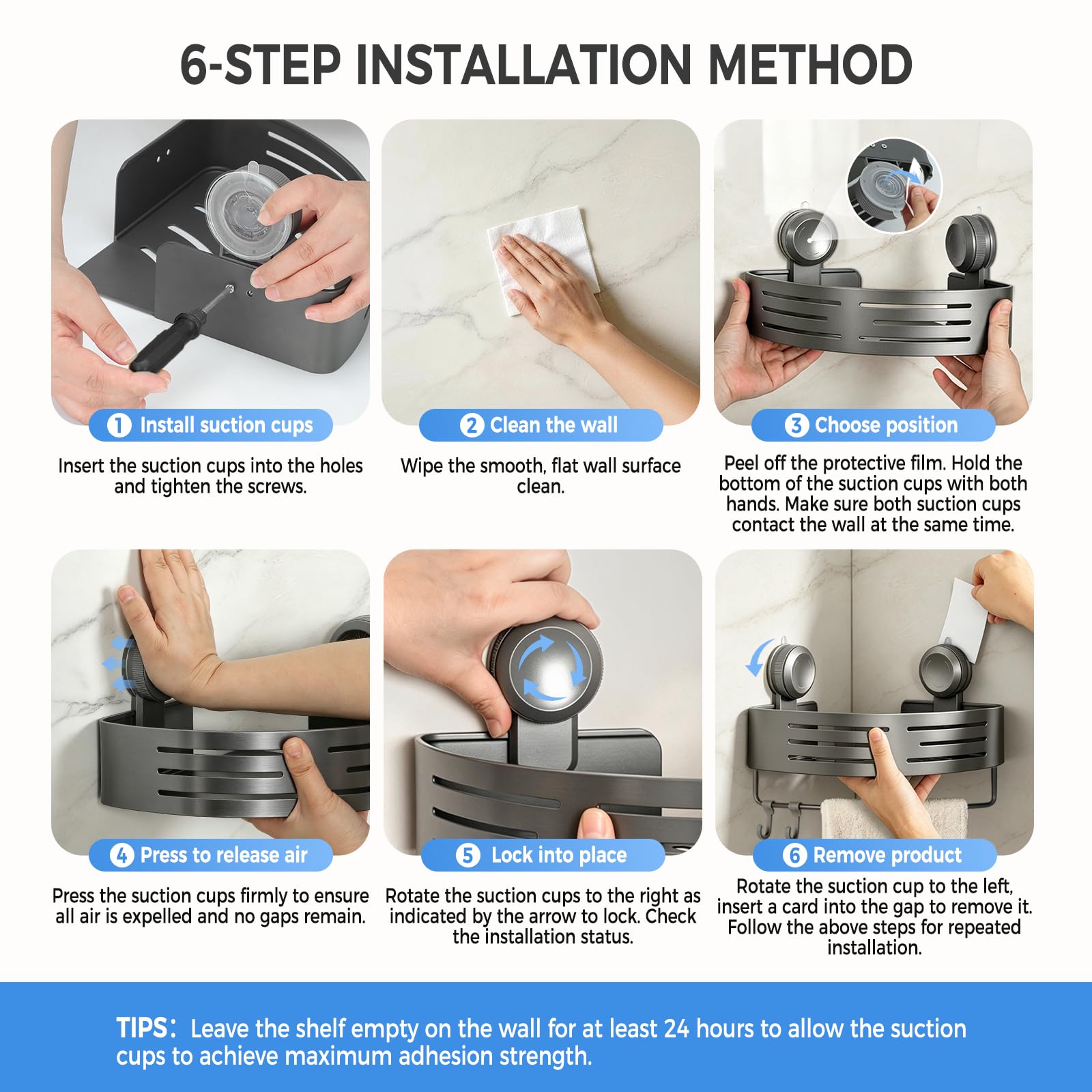 6-STEP INSTALLATION METHOD

1 Install suction cups

Insert the suction cups into the holes and tighten the screws.

2 Clean the wall

Wipe the smooth, flat wall surface clean.

3 Choose position

Peel off the protective film. Hold the bottom of the suction cups with both hands. Make sure both suction cups contact the wall at the same time.

4 Press to release air

Press the suction cups firmly to ensure all air is expelled and no gaps remain.

5 Lock into place

Rotate the suction cups to the right as indicated by the arrow to lock. Check the installation status.

6 Remove product

Rotate the suction cup to the left, insert a card into the gap to remove it. Follow the above steps for repeated installation.

TIPS: Leave the shelf empty on the wall for at least 24 hours to allow the suction cups to achieve maximum adhesion strength.