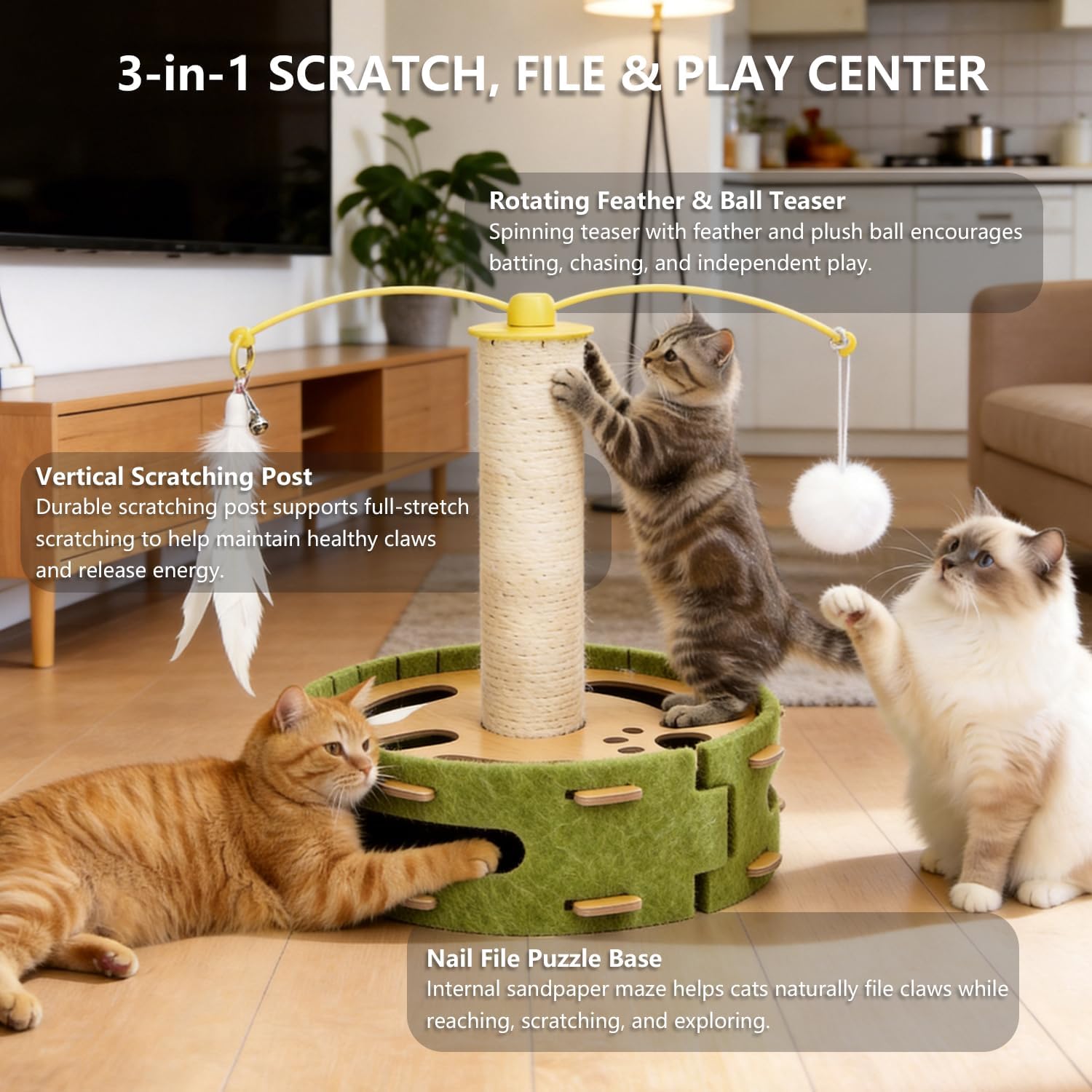 3-in-1 SCRATCH, FILE & PLAY CENTER

Rotating Feather & Ball Teaser
Spinning teaser with feather and plush ball encourages batting, chasing, and independent play.

Vertical Scratching Post
Durable scratching post supports full-stretch scratching to help maintain healthy claws and release energy.

Nail File Puzzle Base
Internal sandpaper maze helps cats naturally file claws while reaching, scratching, and exploring.