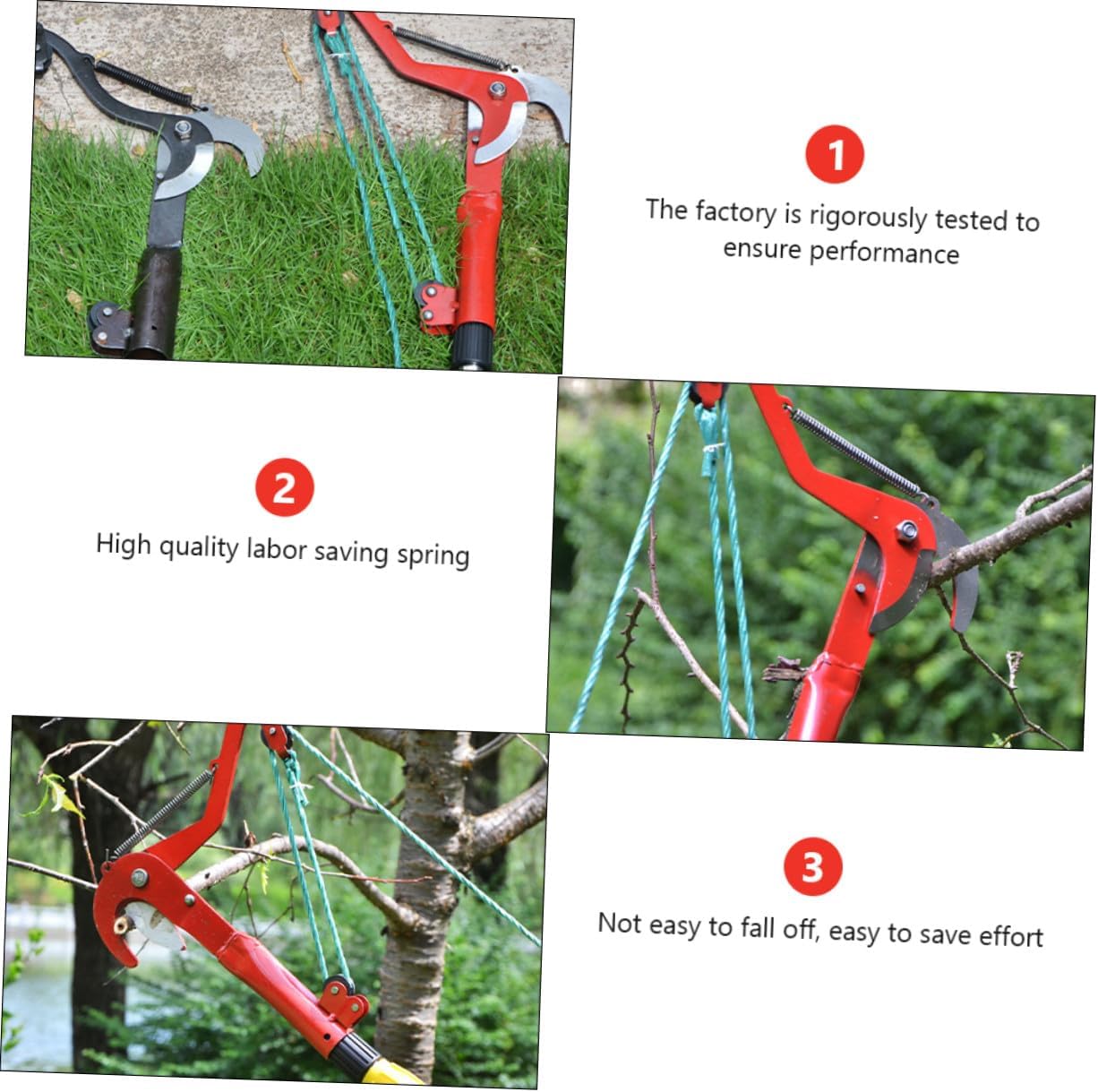 1

The factory is rigorously tested to ensure performance

2

High quality labor saving spring

3

Not easy to fall off, easy to save effort