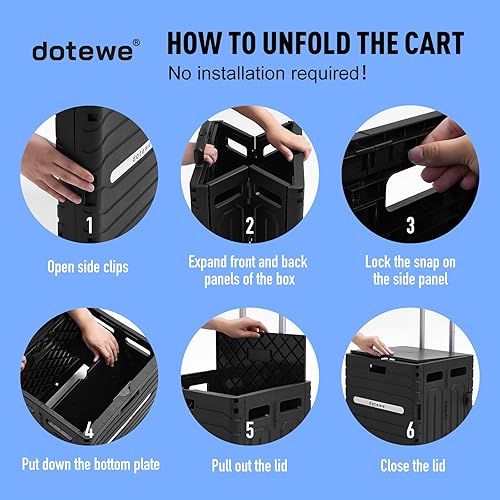 dotewe®

HOW TO UNFOLD THE CART

No installation required!

dotewe

1

Open side clips

2

Expand front and back panels of the box

3

Lock the snap on the side panel

4

Put down the bottom plate

5

Pull out the lid

dotewe

6

Close the lid