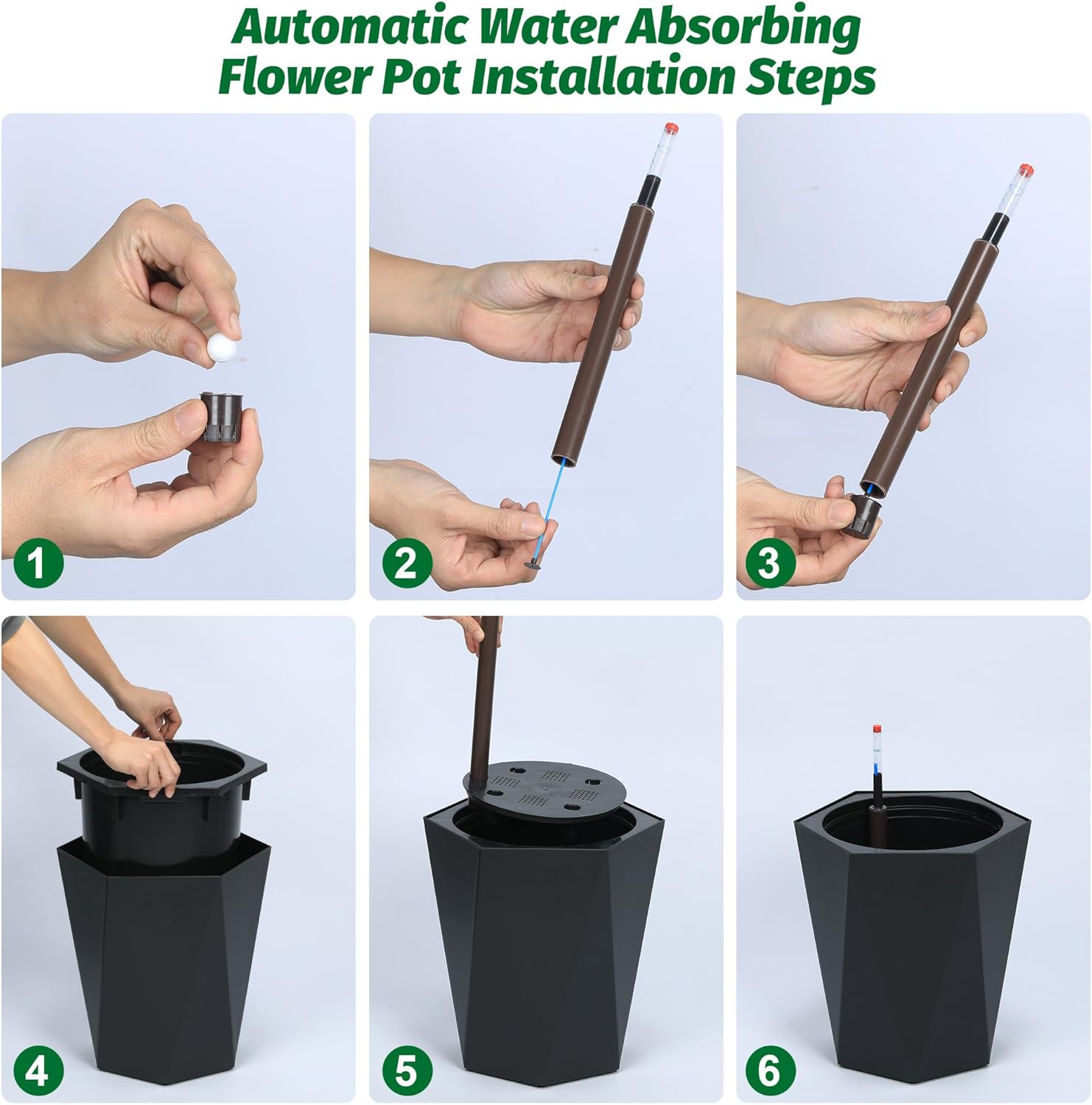 Automatic Water Absorbing Flower Pot Installation Steps

1

2

3

4

5

6