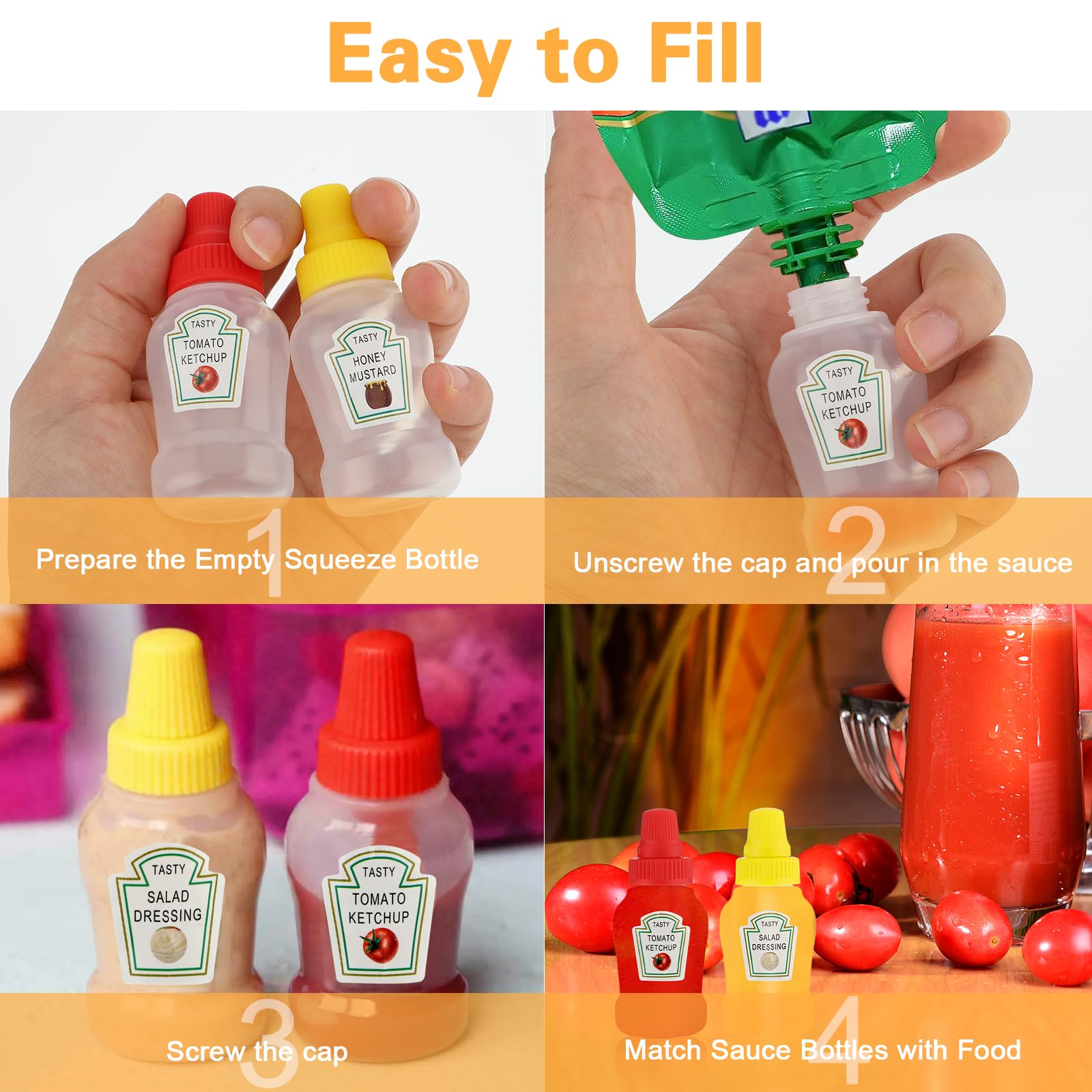 Easy to Fill

TASTY
TOMATO KETCHUP

TASTY
HONEY MUSTARD

1
Prepare the Empty Squeeze Bottle

TASTY
TOMATO KETCHUP

2
Unscrew the cap and pour in the sauce

TASTY
SALAD DRESSING

TASTY
TOMATO KETCHUP

3
Screw the cap

TASTY
TOMATO KETCHUP

TASTY
SALAD DRESSING

4
Match Sauce Bottles with Food