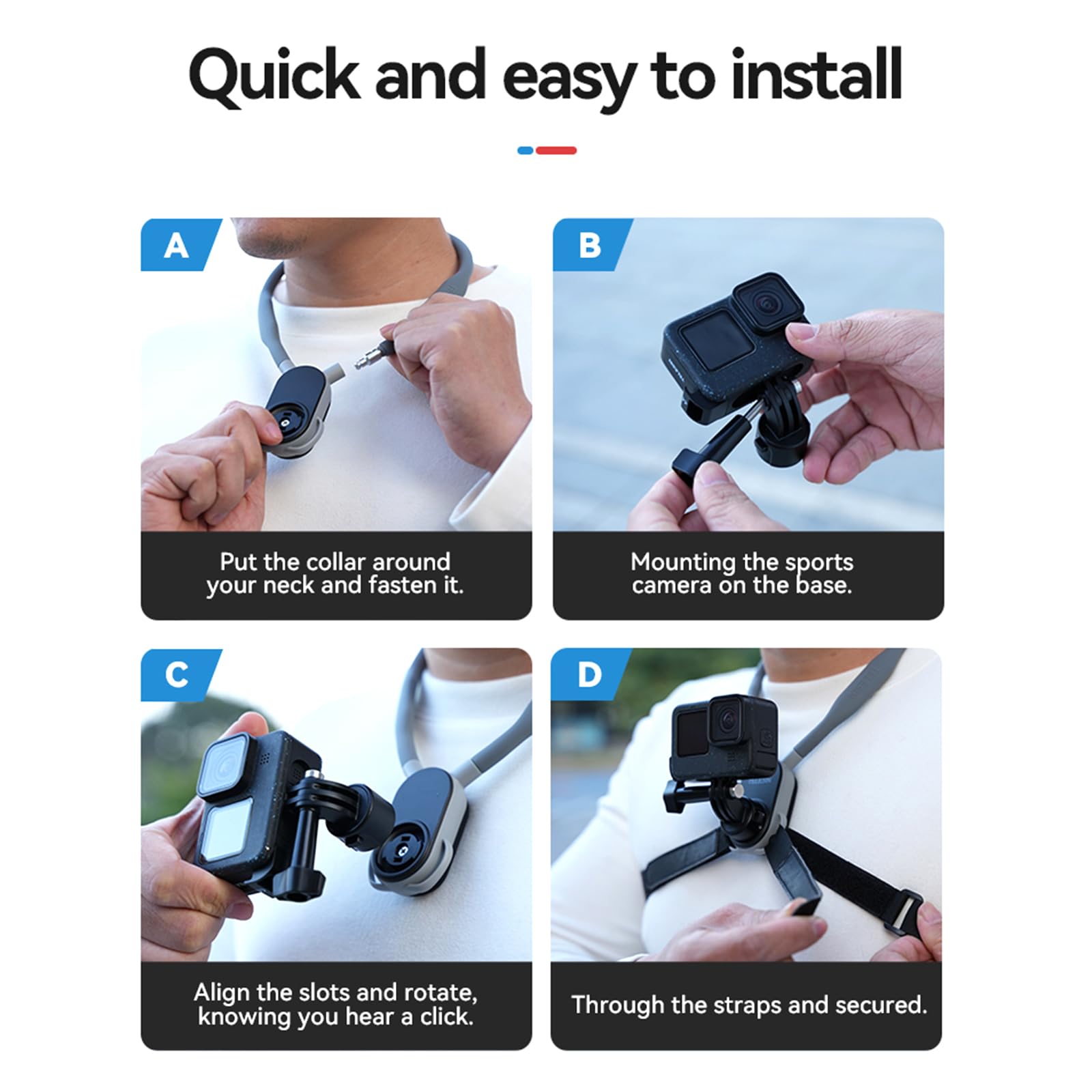 Quick and easy to install

A

Put the collar around your neck and fasten it.

B

Mounting the sports camera on the base.

C

Align the slots and rotate, knowing you hear a click.

D

Through the straps and secured.