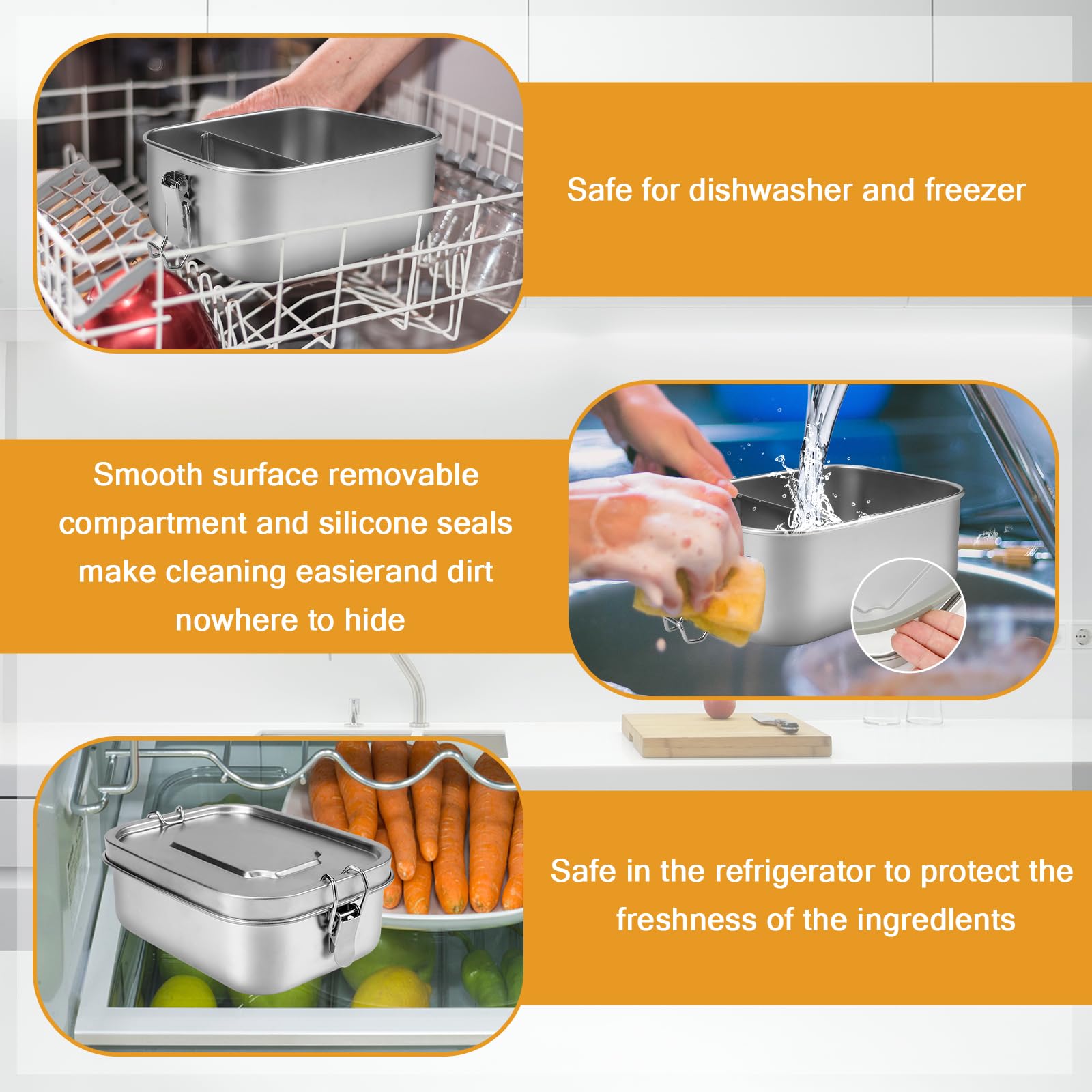 Safe for dishwasher and freezer

Smooth surface removable compartment and silicone seals make cleaning easierand dirt nowhere to hide

Safe in the refrigerator to protect the freshness of the ingredlents