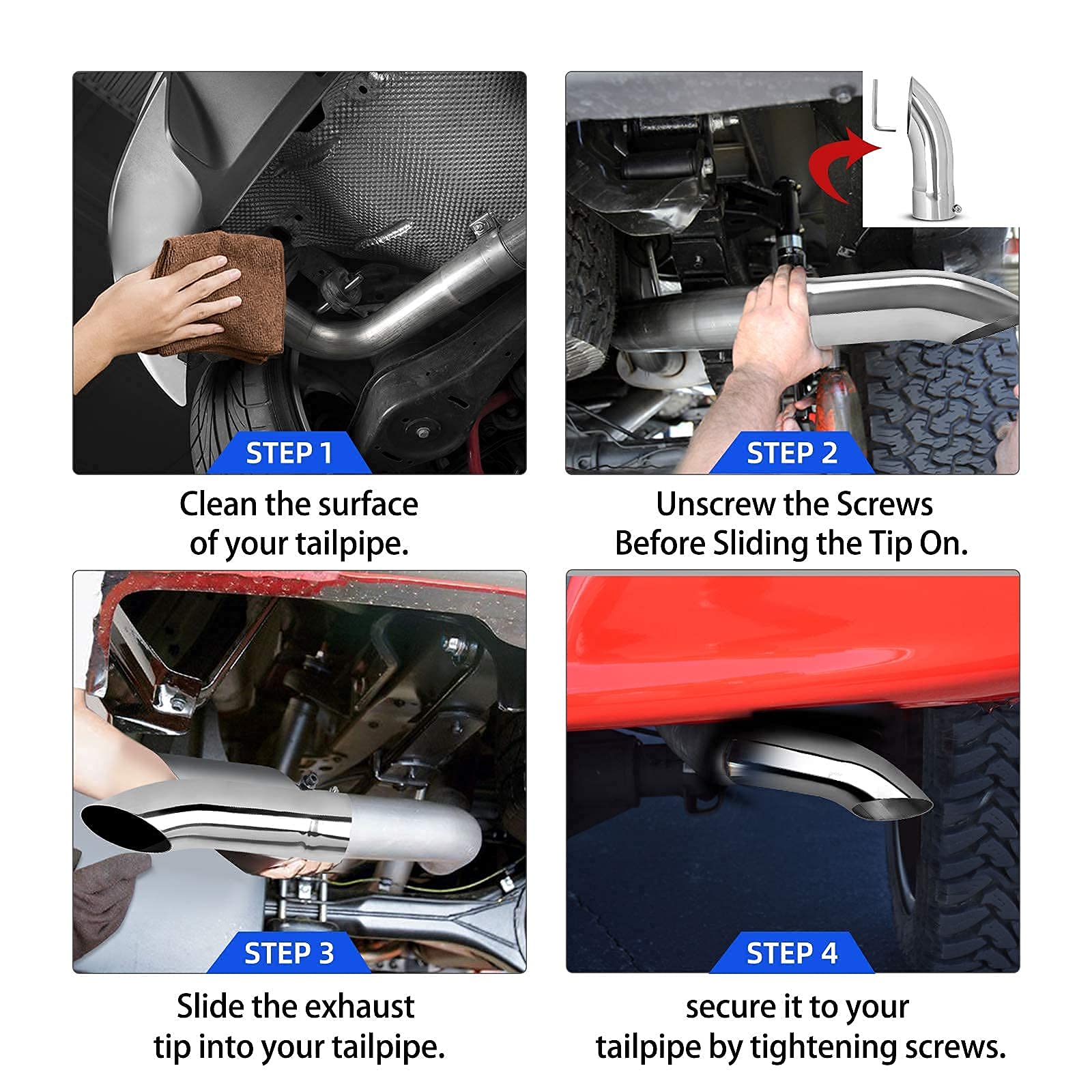 STEP 1

Clean the surface of your tailpipe.

STEP 2

Unscrew the Screws Before Sliding the Tip On.

STEP 3

Slide the exhaust tip into your tailpipe.

STEP 4

secure it to your tailpipe by tightening screws.