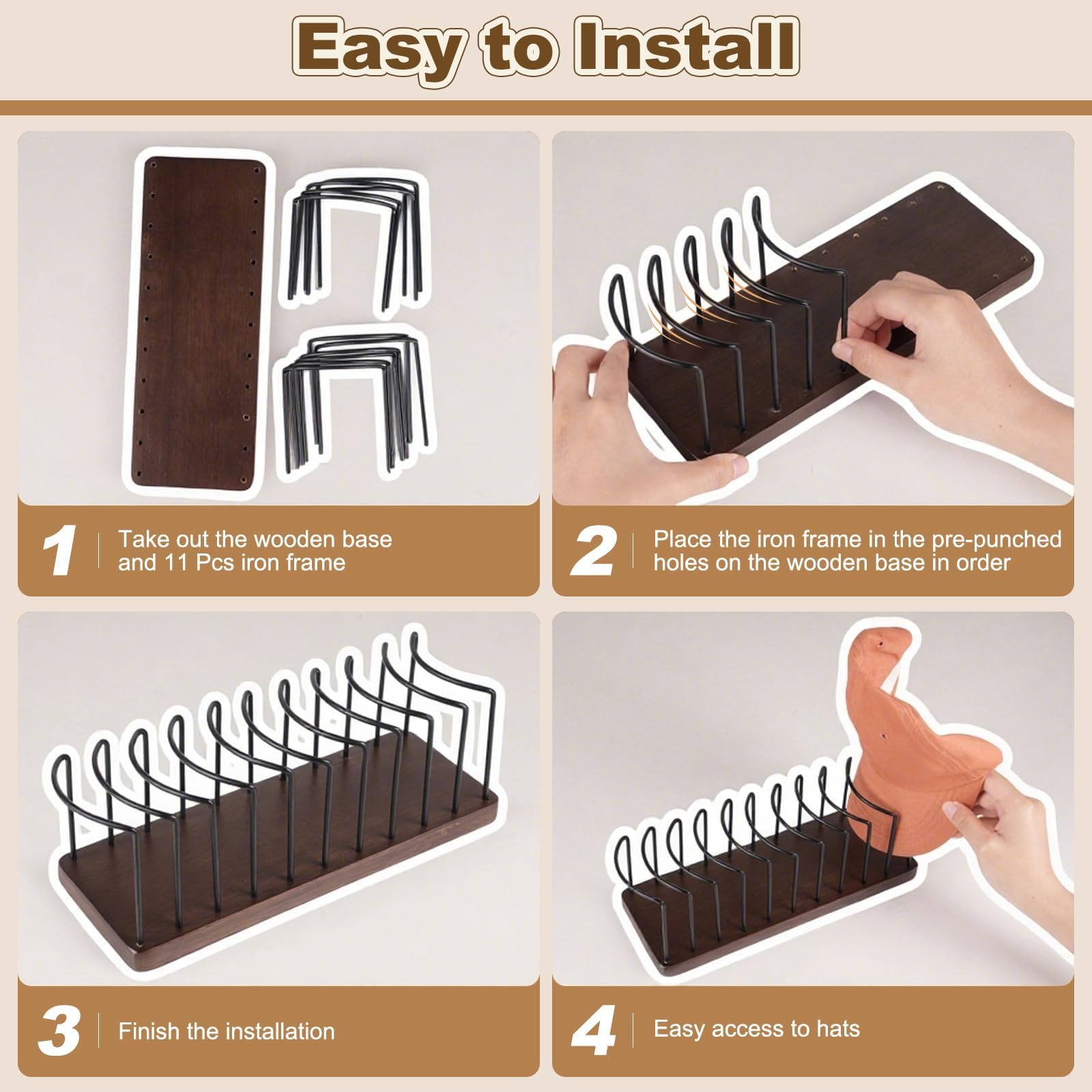 Easy to Install

1 Take out the wooden base and 11 Pcs iron frame

2 Place the iron frame in the pre-punched holes on the wooden base in order

3 Finish the installation

4 Easy access to hats