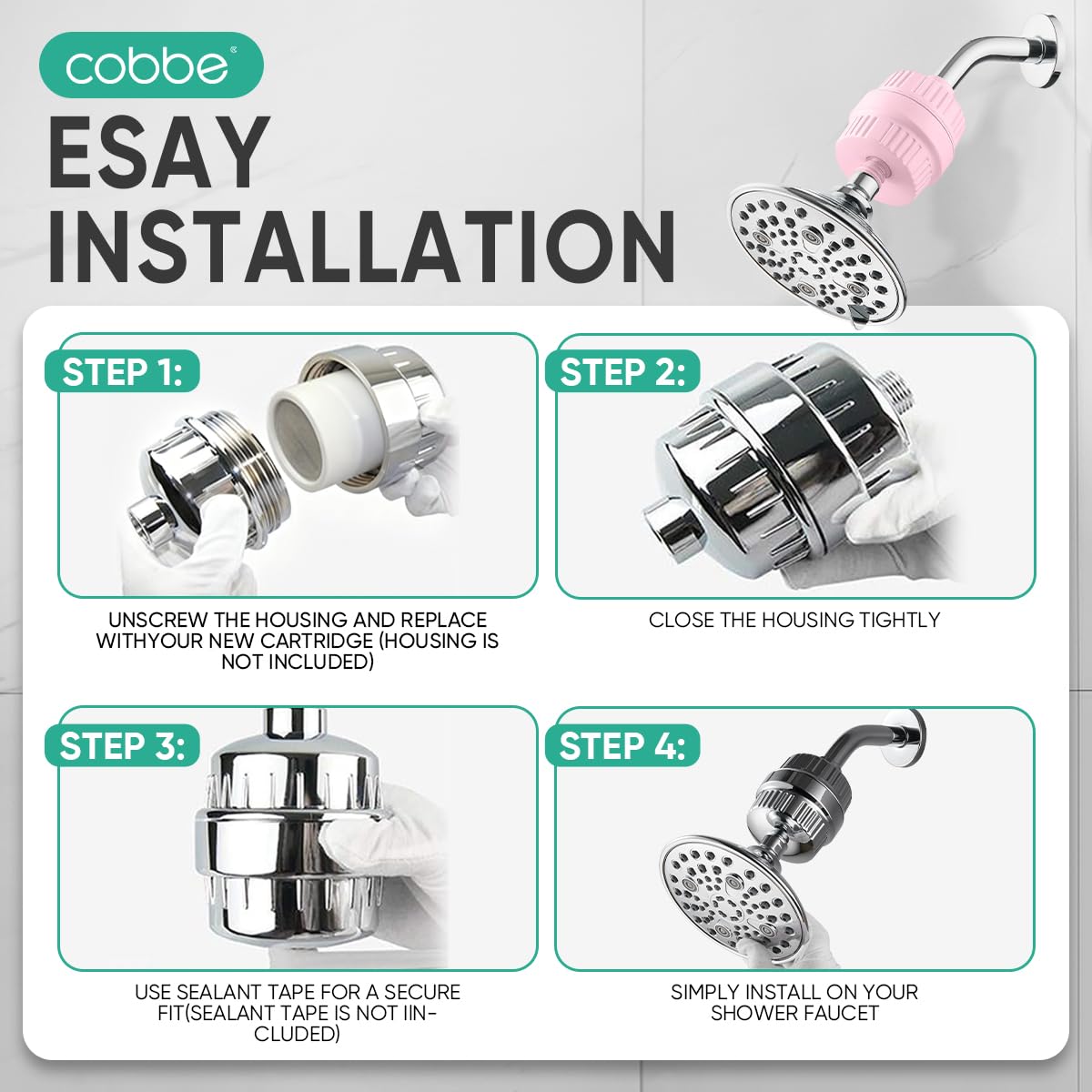 cobbe

ESAY INSTALLATION

STEP 1:

UNSCREW THE HOUSING AND REPLACE WITHYOUR NEW CARTRIDGE (HOUSING IS NOT INCLUDED)

STEP 2:

CLOSE THE HOUSING TIGHTLY

STEP 3:

USE SEALANT TAPE FOR A SECURE FIT(SEALANT TAPE IS NOT IINCLUDED)

STEP 4:

SIMPLY INSTALL ON YOUR SHOWER FAUCET