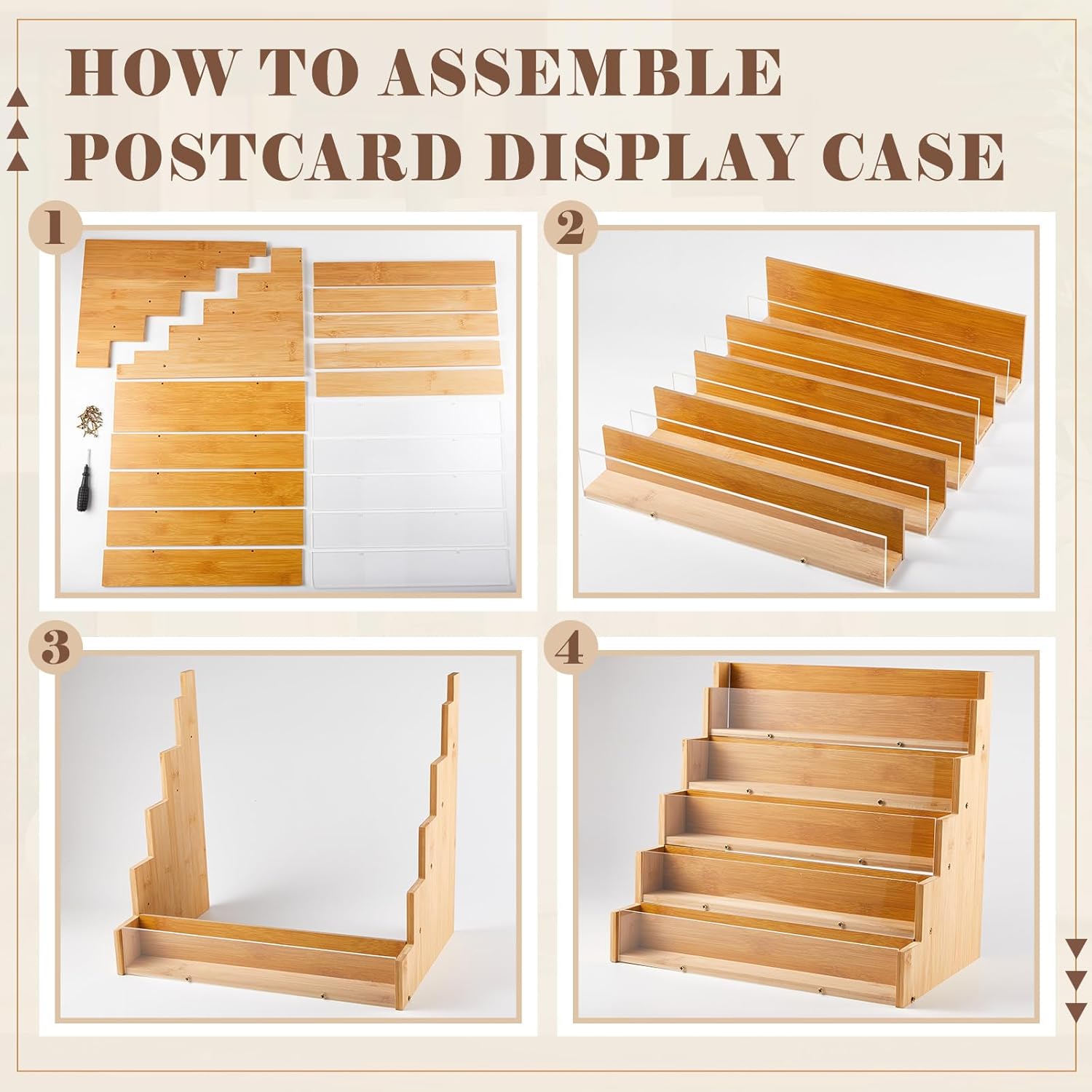 HOW TO ASSEMBLE POSTCARD DISPLAY CASE

1

2

3

4