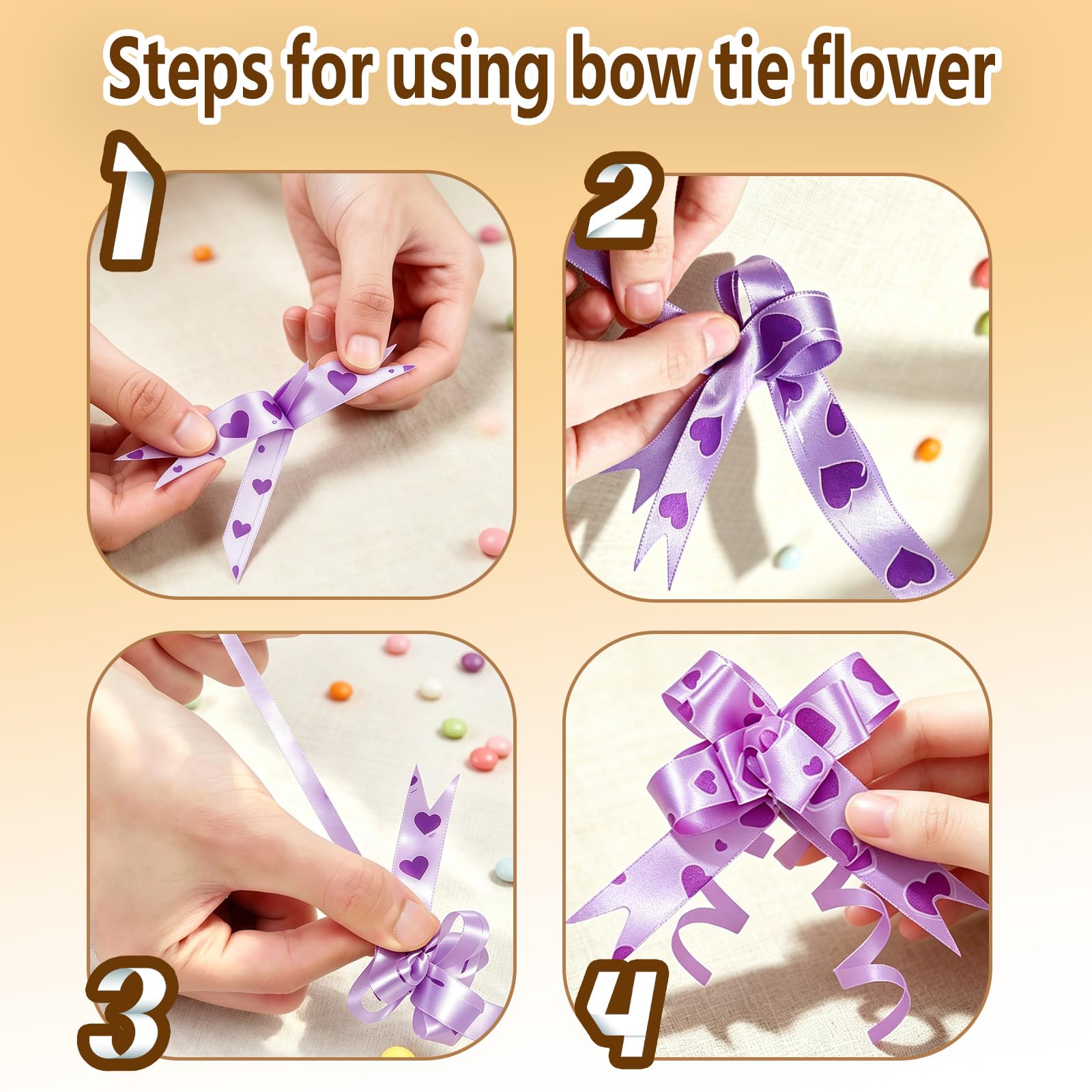 Steps for using bow tie flower

1

2

3

4