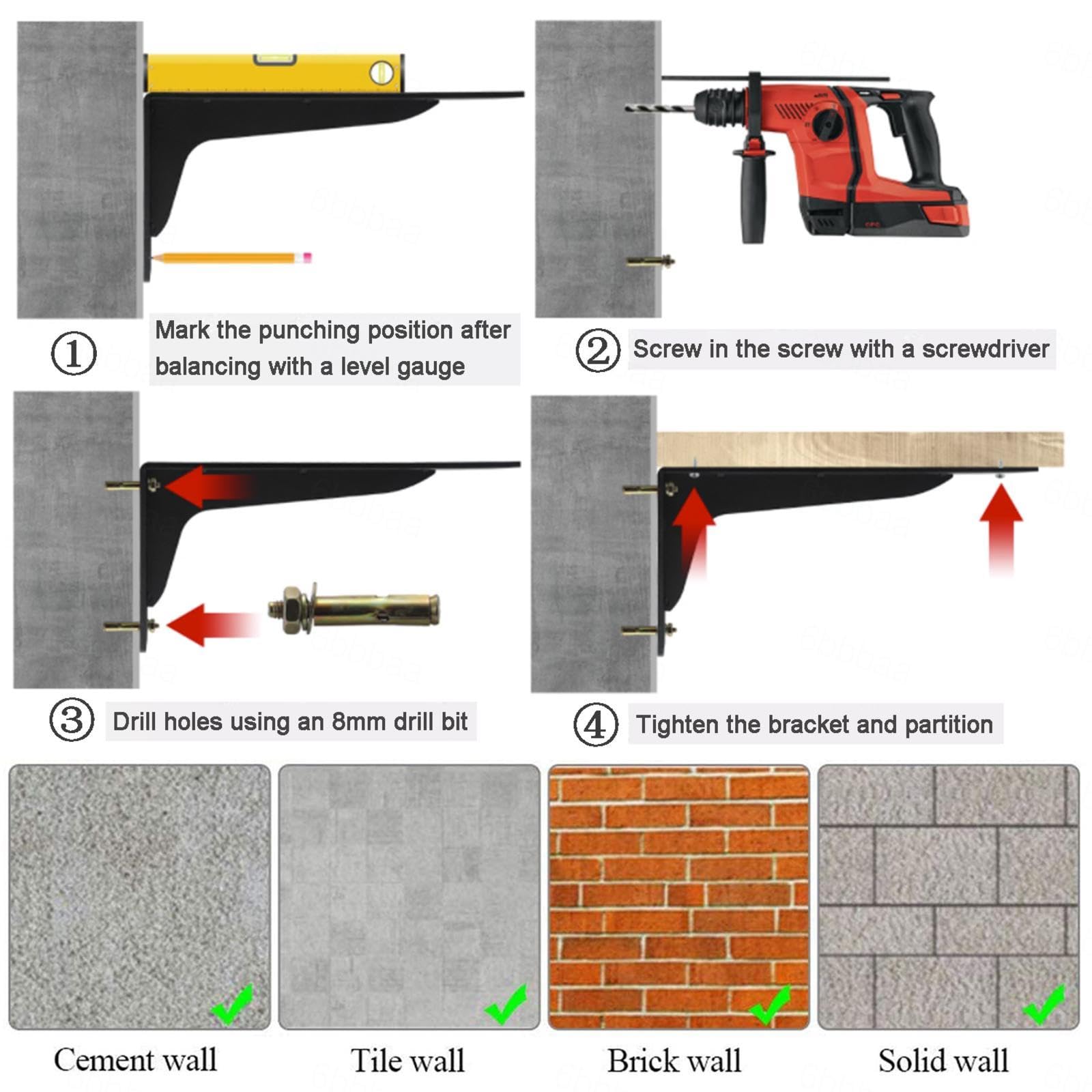 ① Mark the punching position after balancing with a level gauge

② Screw in the screw with a screwdriver

③ Drill holes using an 8mm drill bit

④ Tighten the bracket and partition

Cement wall

Tile wall

Brick wall

Solid wall