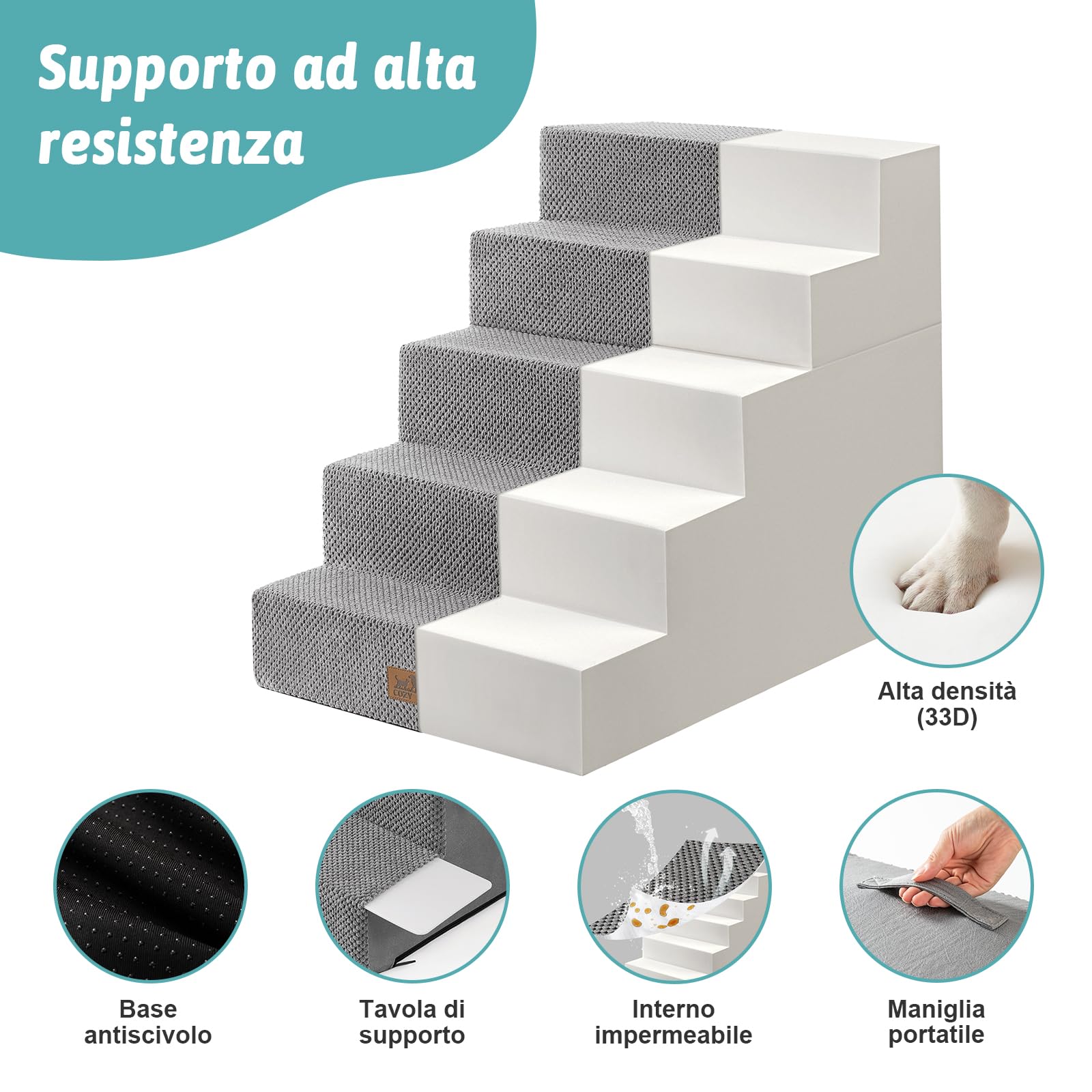 Supporto ad alta resistenza

COZY

Alta densità (33D)

Base antiscivolo

Tavola di supporto

Interno impermeabile

Maniglia portatile