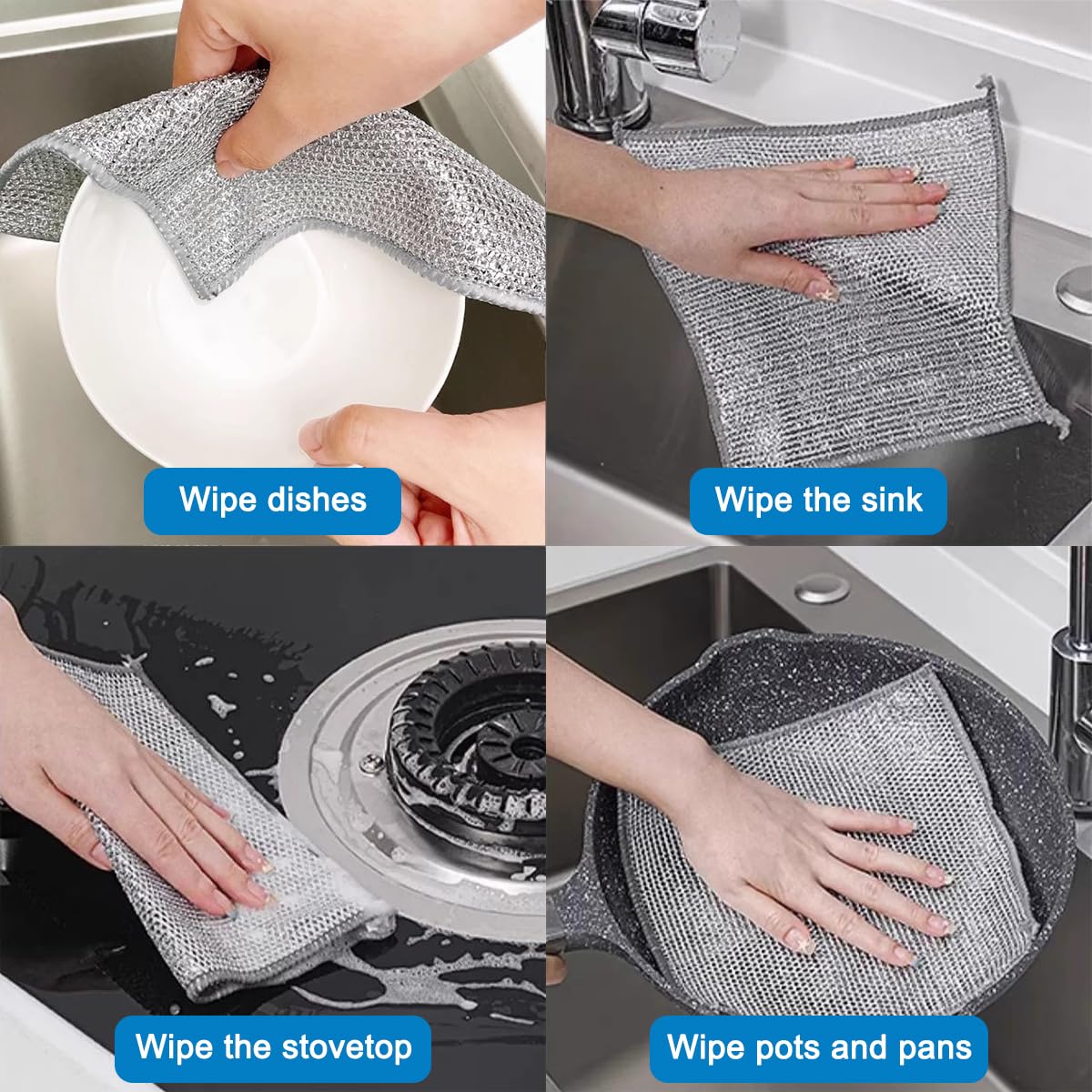 Wipe dishes

Wipe the sink

Wipe the stovetop

Wipe pots and pans