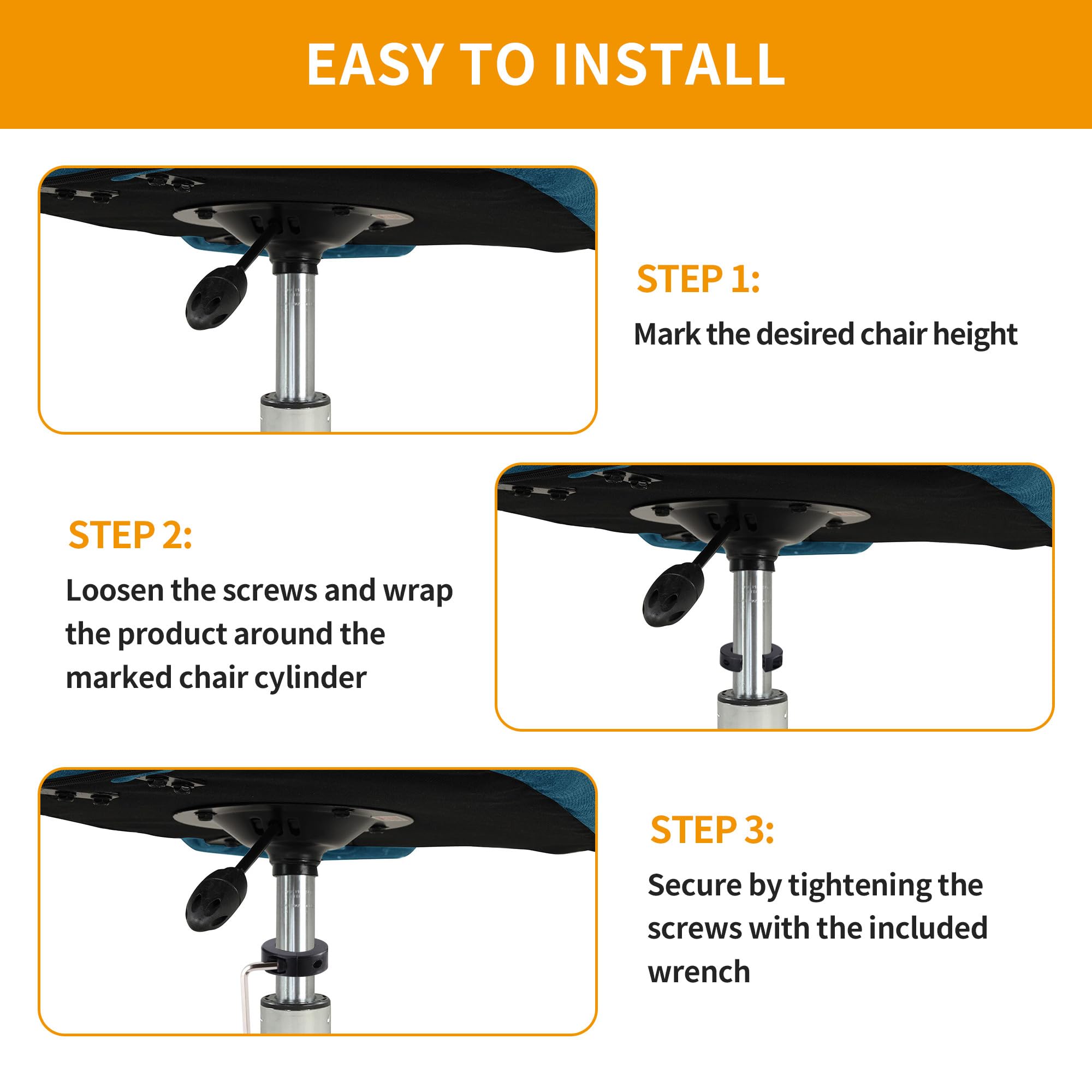 EASY TO INSTALL

STEP 1:

Mark the desired chair height

STEP 2:

Loosen the screws and wrap the product around the marked chair cylinder

STEP 3:

Secure by tightening the screws with the included wrench