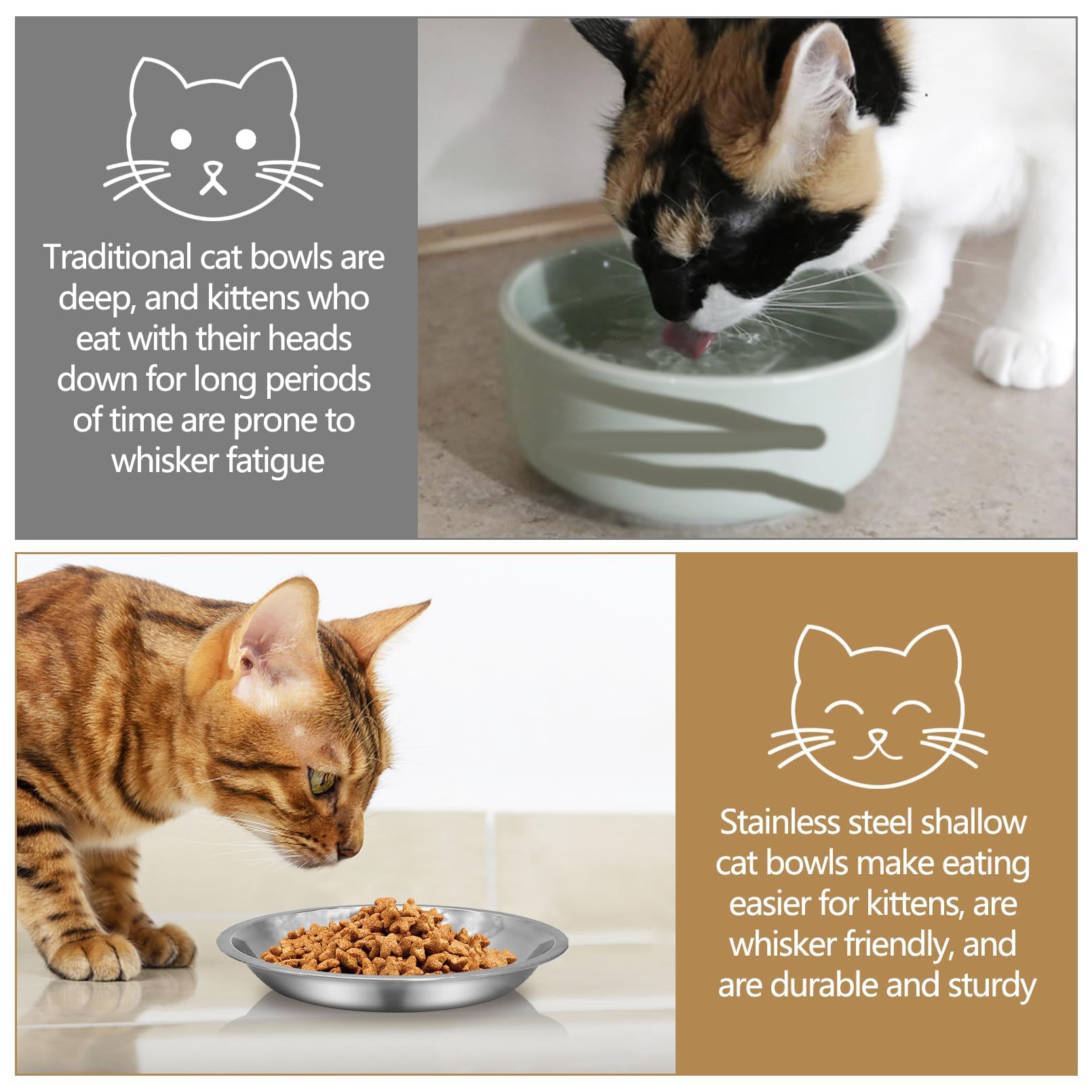 Traditional cat bowls are deep, and kittens who eat with their heads down for long periods of time are prone to whisker fatigue

Stainless steel shallow cat bowls make eating easier for kittens, are whisker friendly, and are durable and sturdy