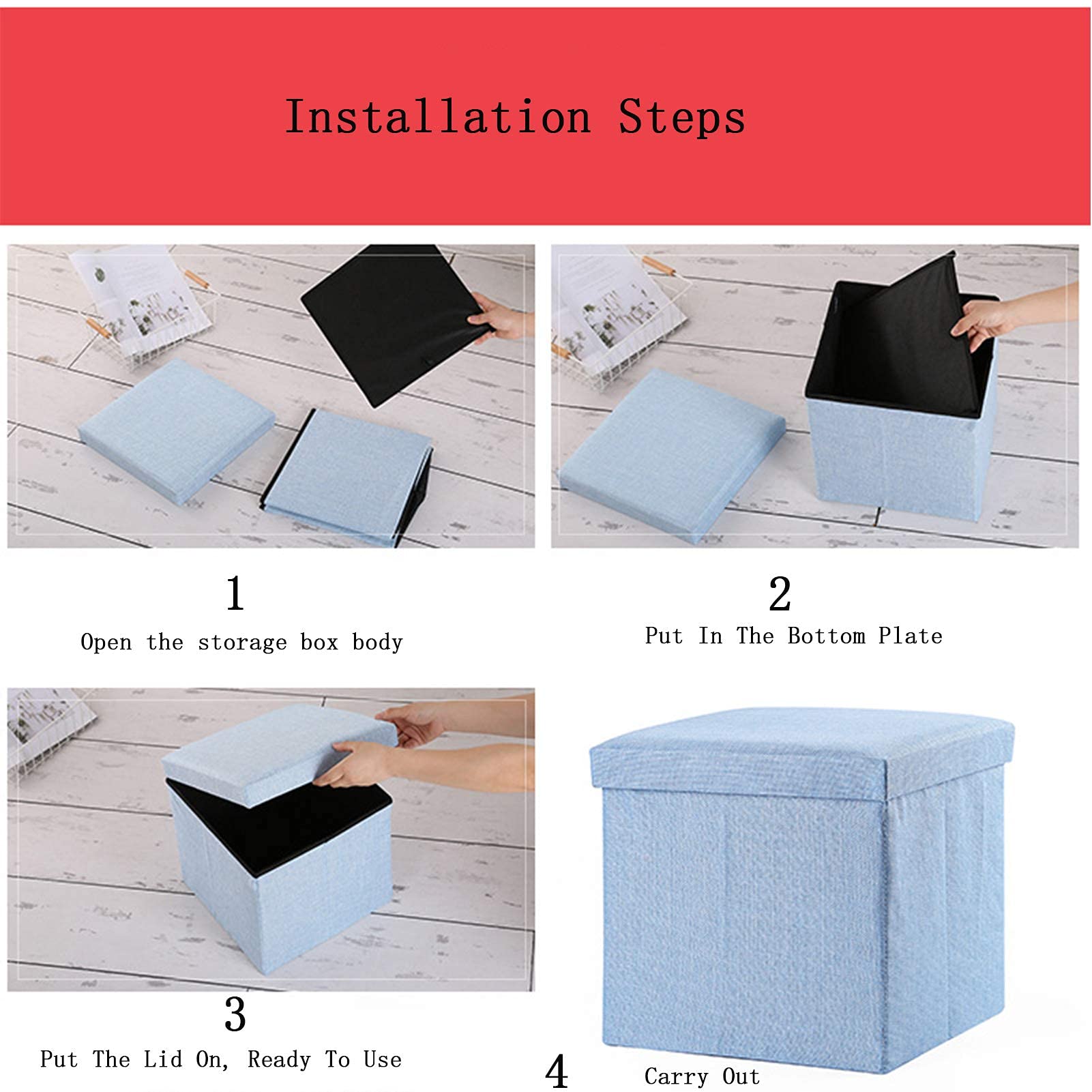 Installation Steps

1

Open the storage box body

2

Put In The Bottom Plate

3

Put The Lid On, Ready To Use

4

Carry Out