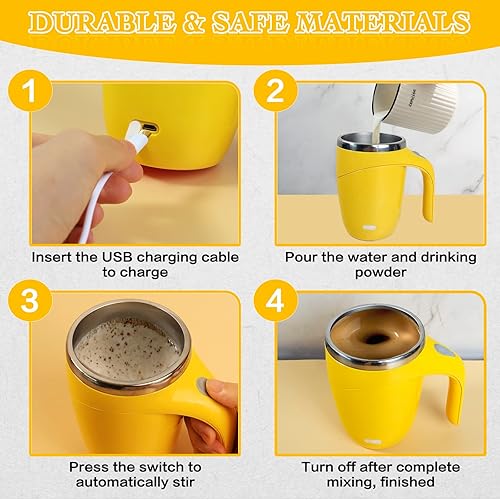 DURABLE & SAFE MATERIALS

1

Insert the USB charging cable to charge

2

Pour the water and drinking powder

3

Press the switch to automatically stir

4

Turn off after complete mixing, finished