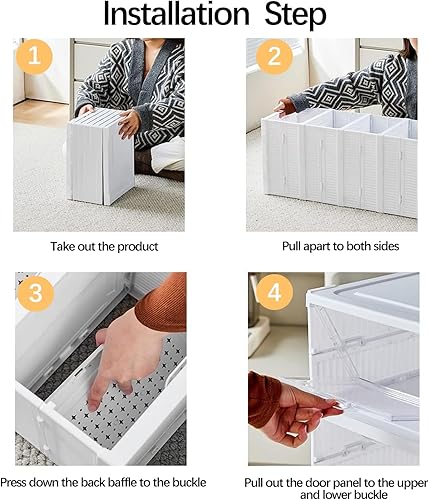 Installation Step

1

Take out the product

2

Pull apart to both sides

3

Press down the back baffle to the buckle

4

Pull out the door panel to the upper and lower buckle