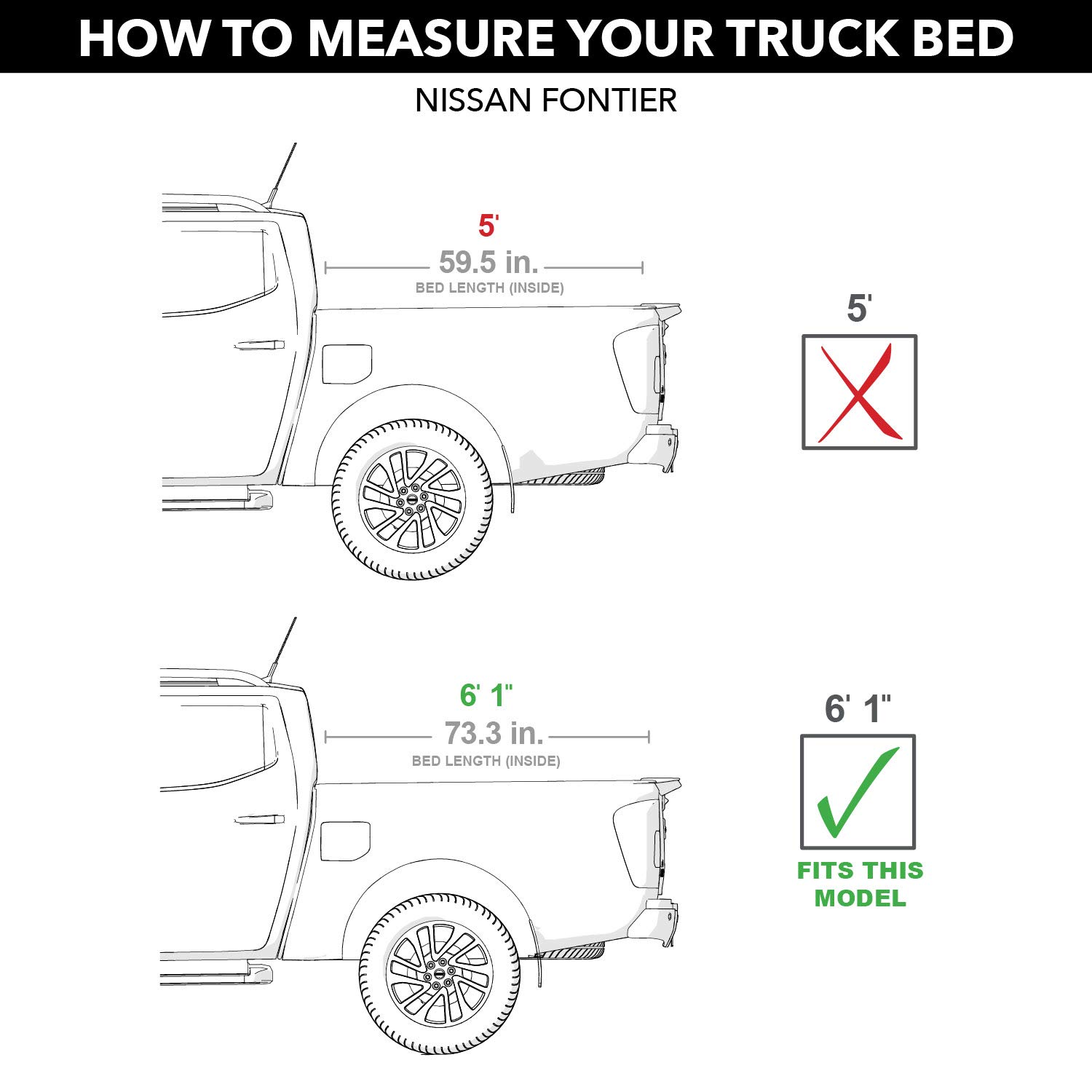 HOW TO MEASURE YOUR TRUCK BED

NISSAN FONTIER

5'

59.5 in.

BED LENGTH (INSIDE)

5'

6' 1"

73.3 in.

BED LENGTH (INSIDE)

6' 1"

FITS THIS MODEL