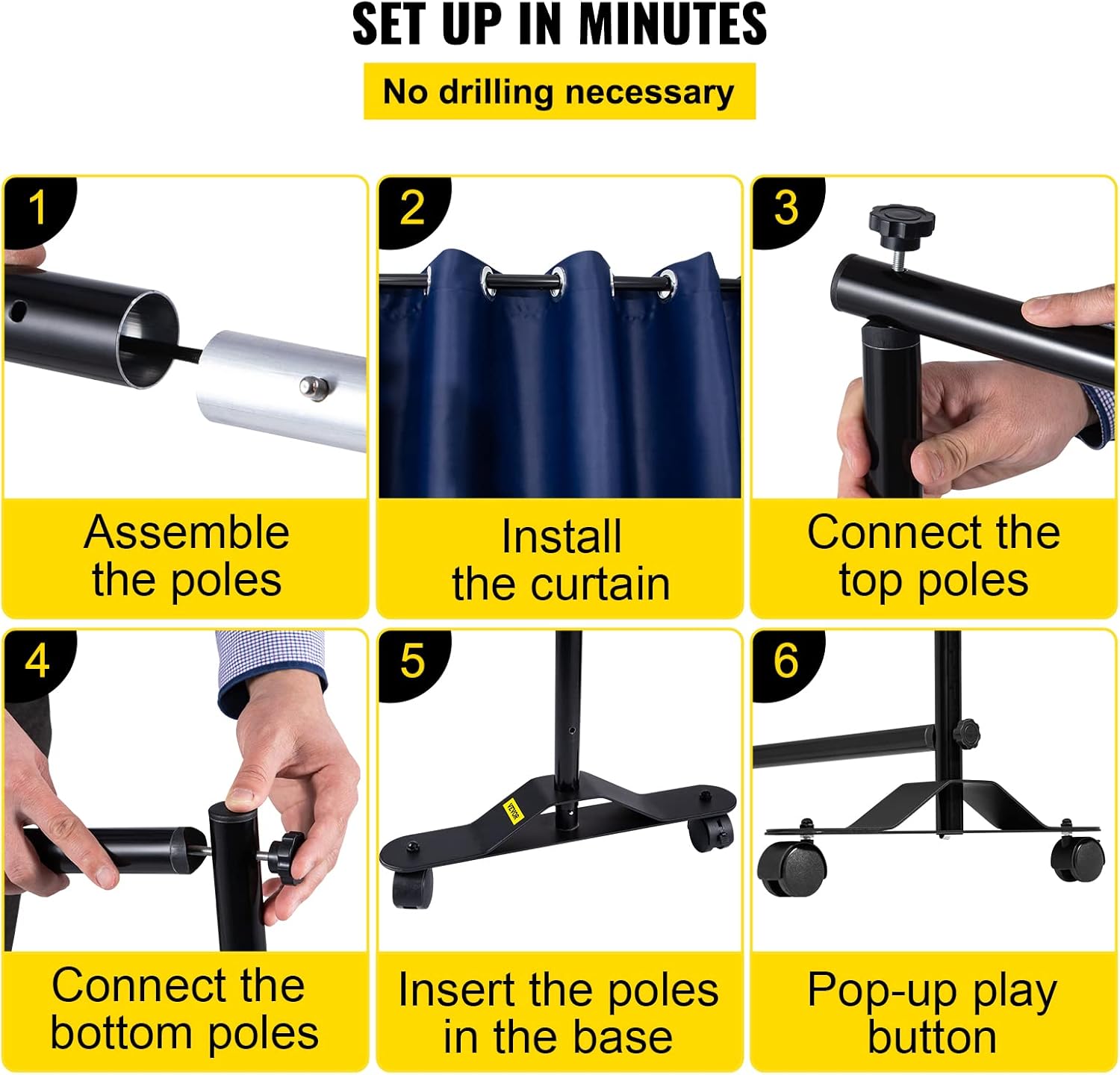 SET UP IN MINUTES

No drilling necessary

1
Assemble the poles

2
Install the curtain

3
Connect the top poles

4
Connect the bottom poles

5
VEVOR
Insert the poles in the base

6
Pop-up play button