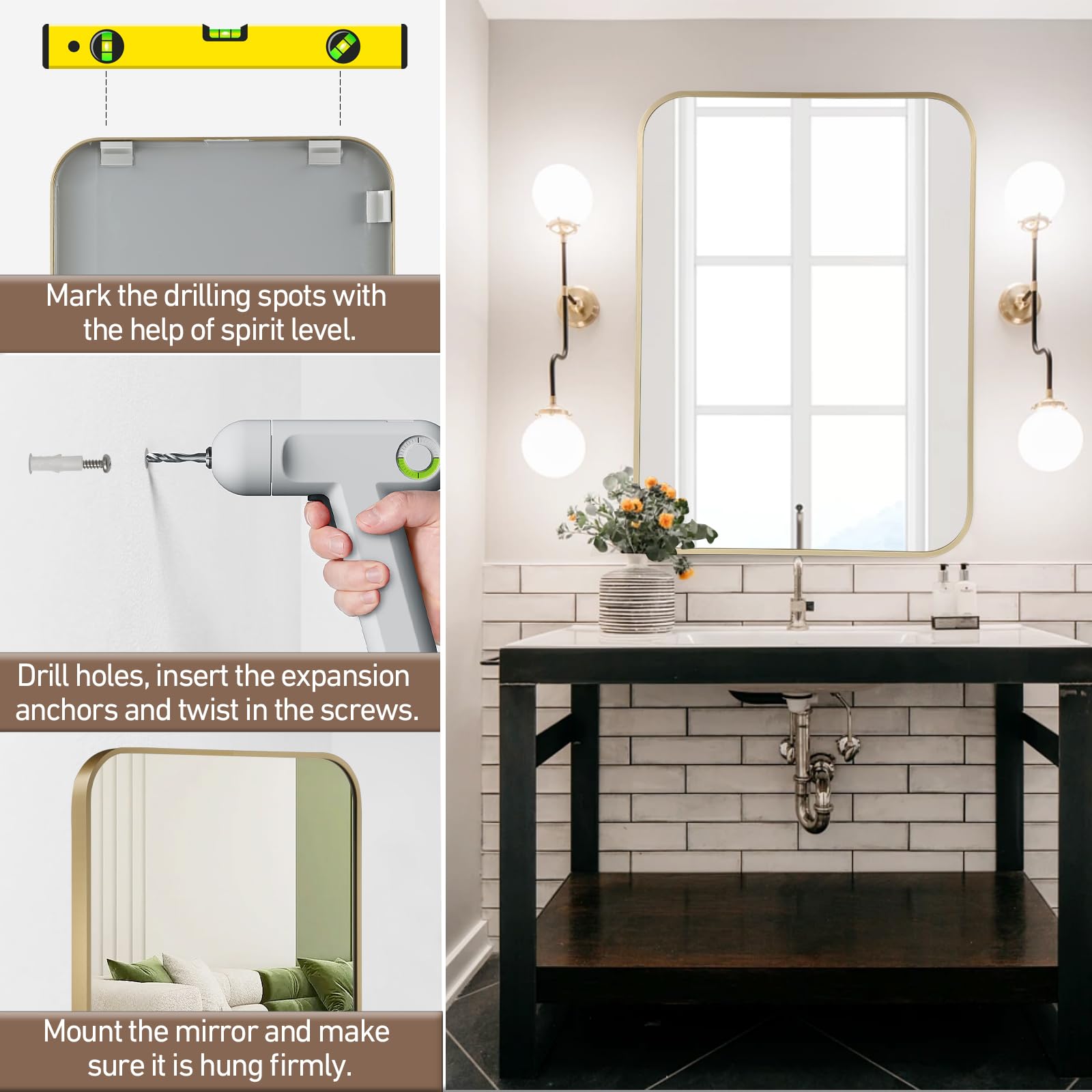 Mark the drilling spots with the help of spirit level.

Drill holes, insert the expansion anchors and twist in the screws.

Mount the mirror and make sure it is hung firmly.