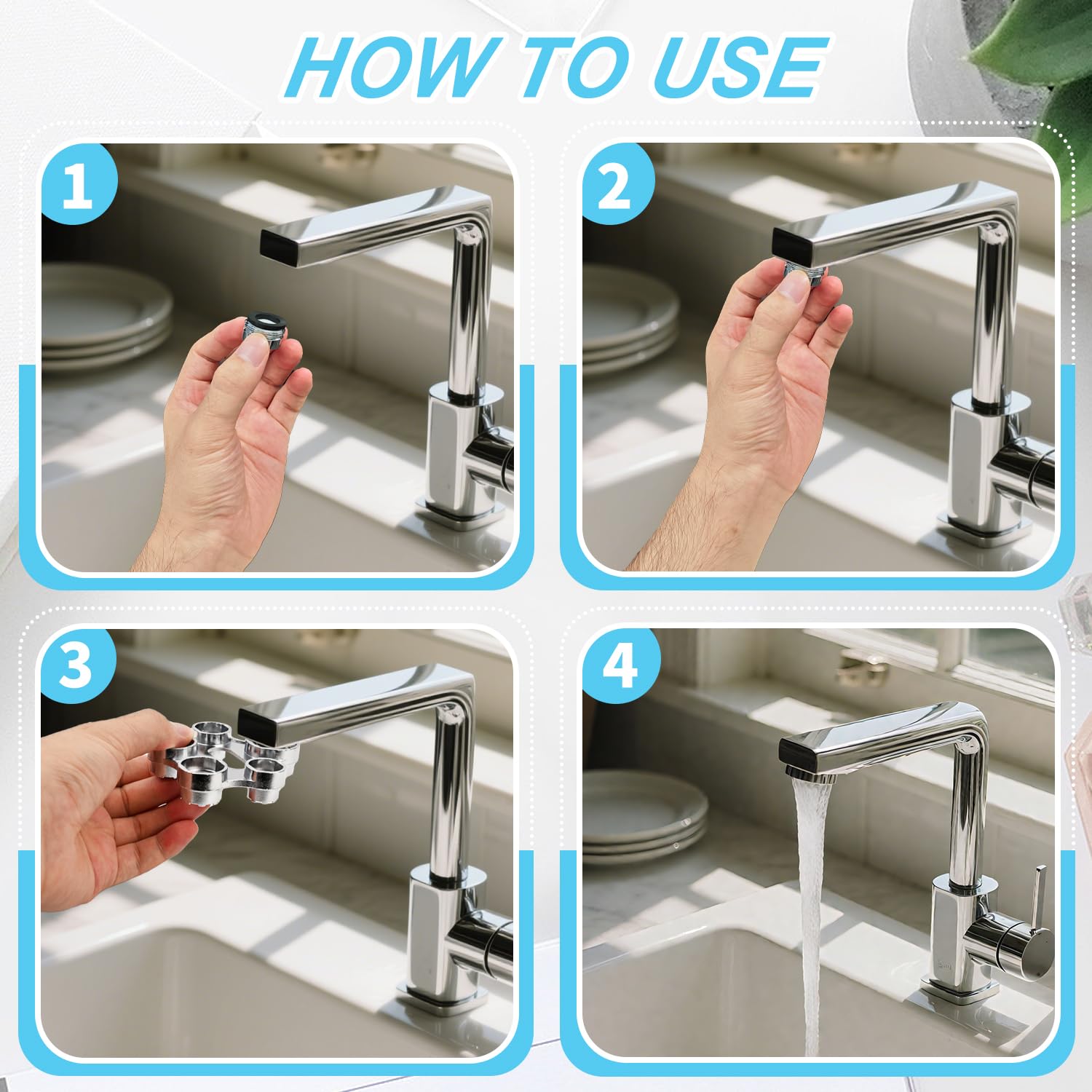 HOW TO USE

1

2

3

4