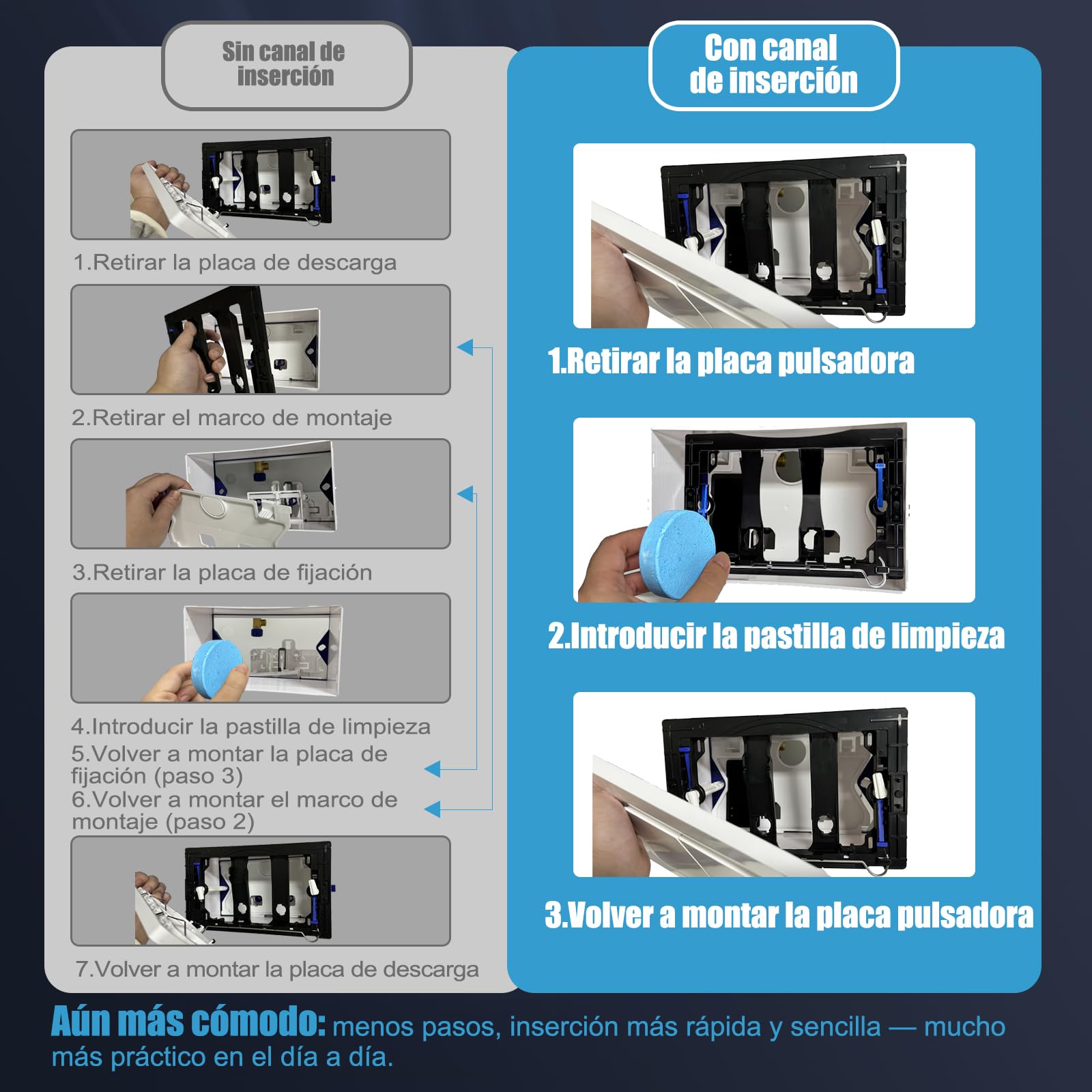 Sin canal de inserción

1.Retirar la placa de descarga

2.Retirar el marco de montaje

3.Retirar la placa de fijación

4.Introducir la pastilla de limpieza

5.Volver a montar la placa de fijación (paso 3)

6.Volver a montar el marco de montaje (paso 2)

7.Volver a montar la placa de descarga

Con canal de inserción

1.Retirar la placa pulsadora

2.Introducir la pastilla de limpieza

3.Volver a montar la placa pulsadora

Aún más cómodo: menos pasos, inserción más rápida y sencilla — mucho más práctico en el día a día.