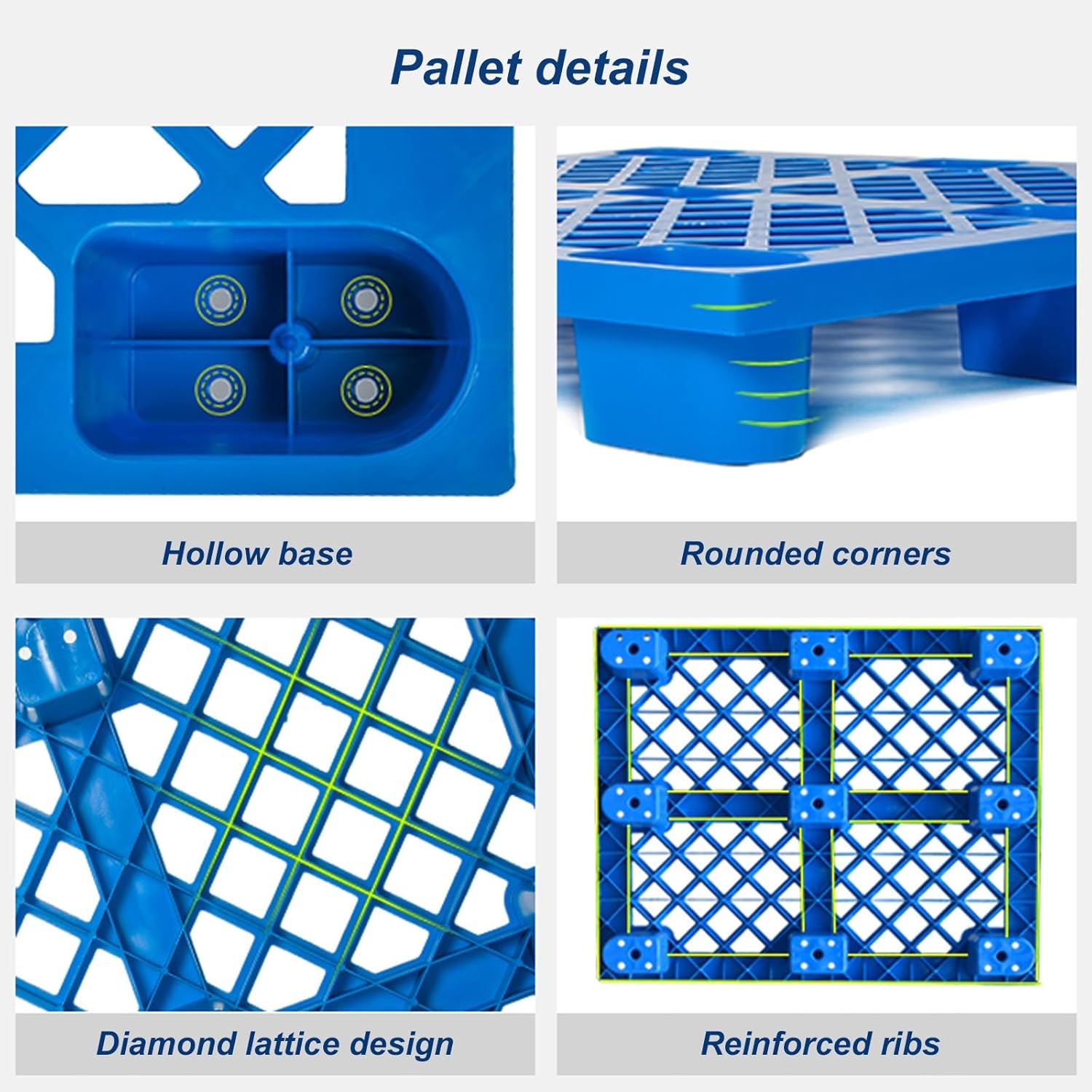 Pallet details

Hollow base

Rounded corners

Diamond lattice design

Reinforced ribs