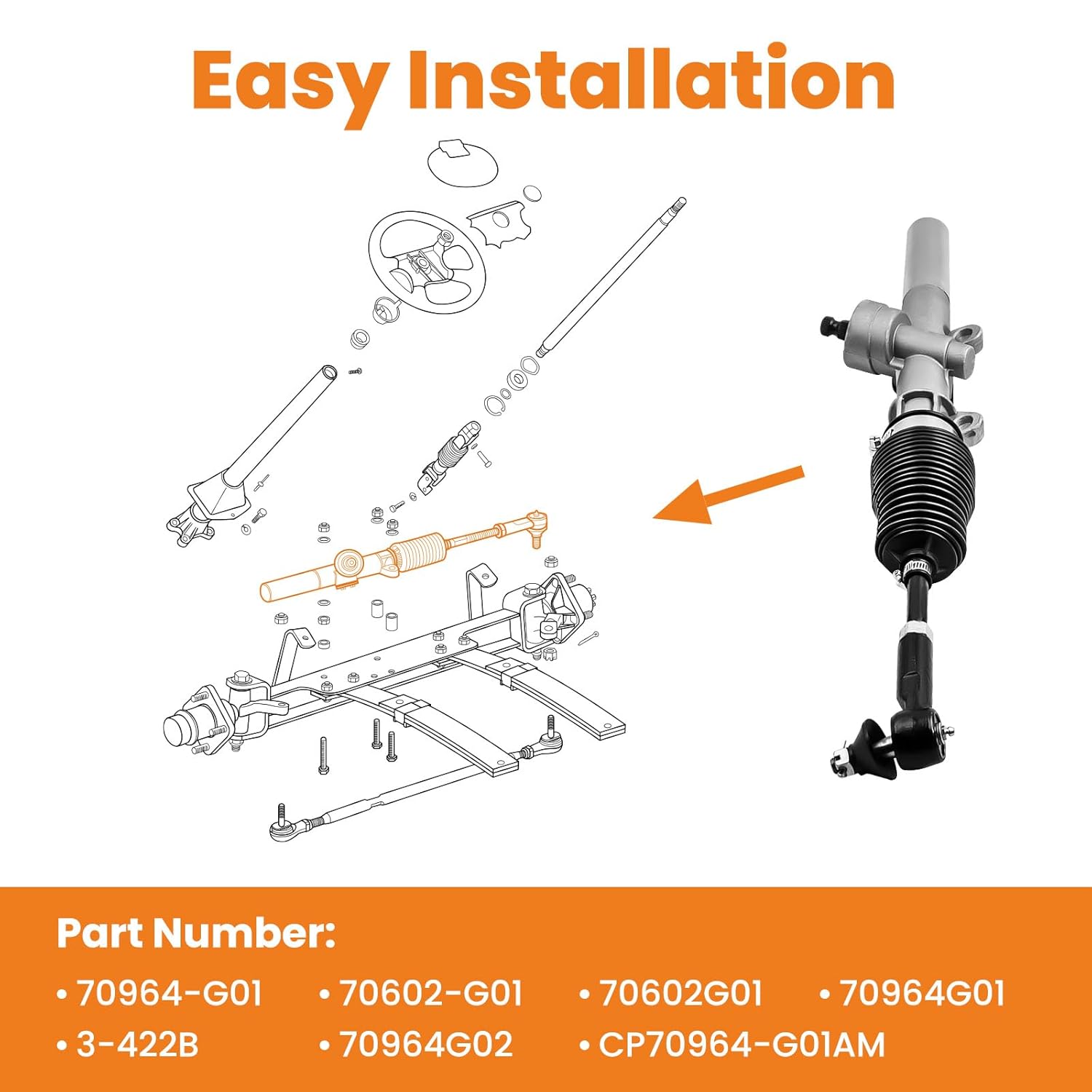 Easy Installation

Part Number:

• 70964-G01 • 70602-G01 • 70602G01 • 70964G01
• 3-422B • 70964G02 • CP70964-G01AM