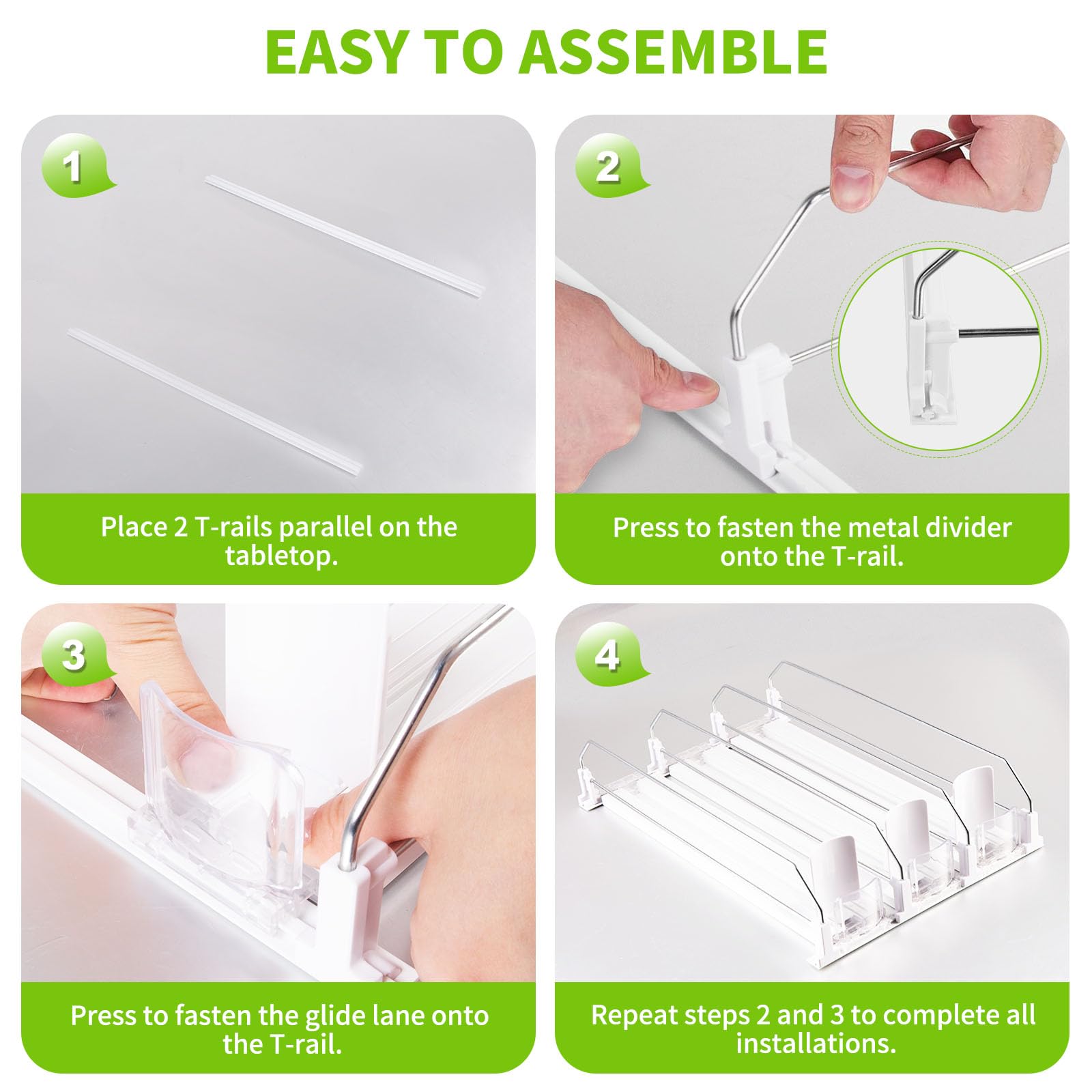 EASY TO ASSEMBLE

1

Place 2 T-rails parallel on the tabletop.

2

Press to fasten the metal divider onto the T-rail.

3

Press to fasten the glide lane onto the T-rail.

4

Repeat steps 2 and 3 to complete all installations.